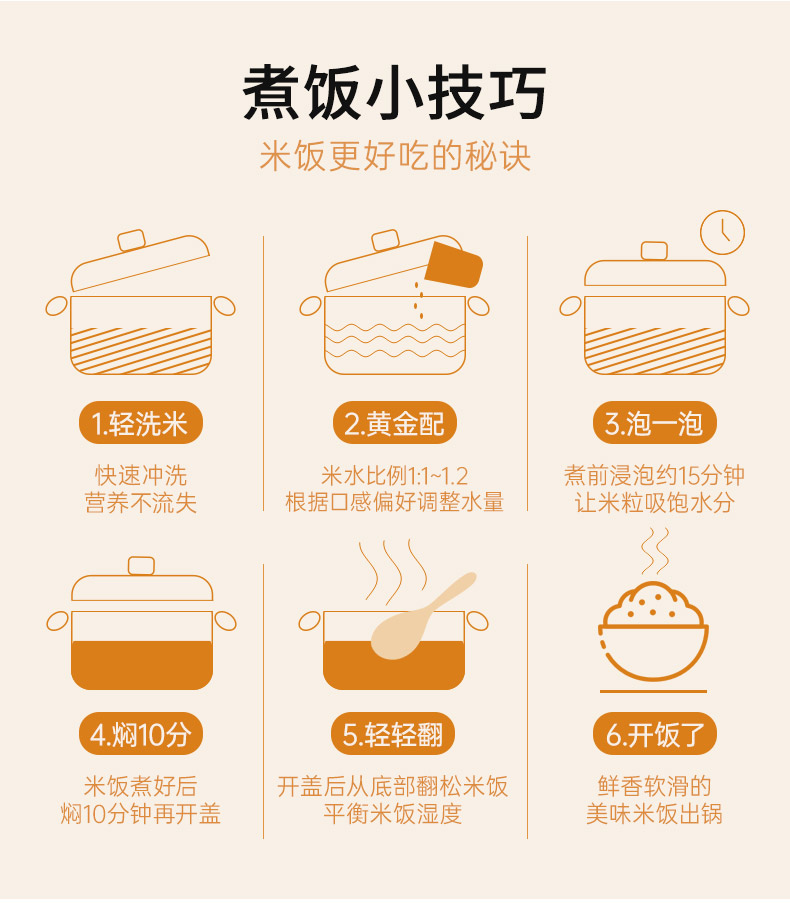 煮饭小技巧

米饭更好吃的秘诀

1.轻洗米

快速冲洗
营养不流失

2.黄金配

米水比例1:1~1.2
根据口感偏好调整水量

3.泡一泡

煮前浸泡约15分钟
让米粒吸饱水分

4.焖10分

米饭煮好后
焖10分钟再开盖

5.轻轻翻

开盖后从底部翻松米饭
平衡米饭湿度

6.开饭了

鲜香软滑的
美味米饭出锅