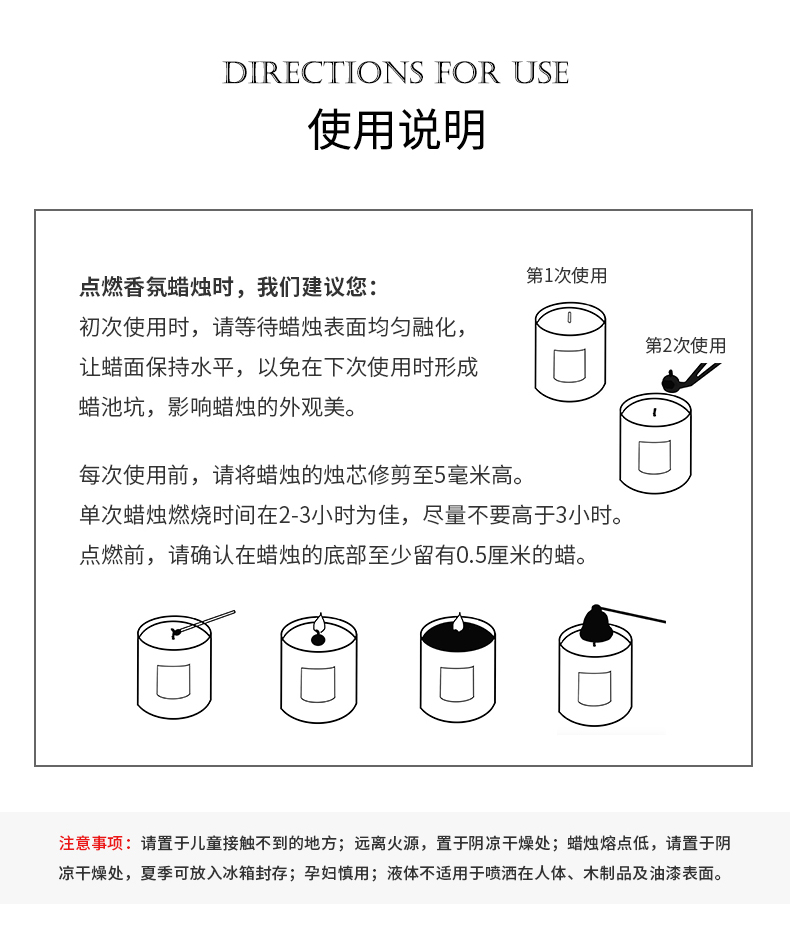 DIRECTIONS FOR USE
使用说明

点燃香氛蜡烛时，我们建议您：
初次使用时，请等待蜡烛表面均匀融化，让蜡面保持水平，以免在下次使用时形成蜡池坑，影响蜡烛的外观美。

第1次使用

第2次使用

每次使用前，请将蜡烛的烛芯修剪至5毫米高。
单次蜡烛燃烧时间在2-3小时为佳，尽量不要高于3小时。
点燃前，请确认在蜡烛的底部至少留有0.5厘米的蜡。

注意事项：请置于儿童接触不到的地方；远离火源，置于阴凉干燥处；蜡烛熔点低，请置于阴凉干燥处，夏季可放入冰箱封存；孕妇慎用；液体不适用于喷洒在人体、木制品及油漆表面。