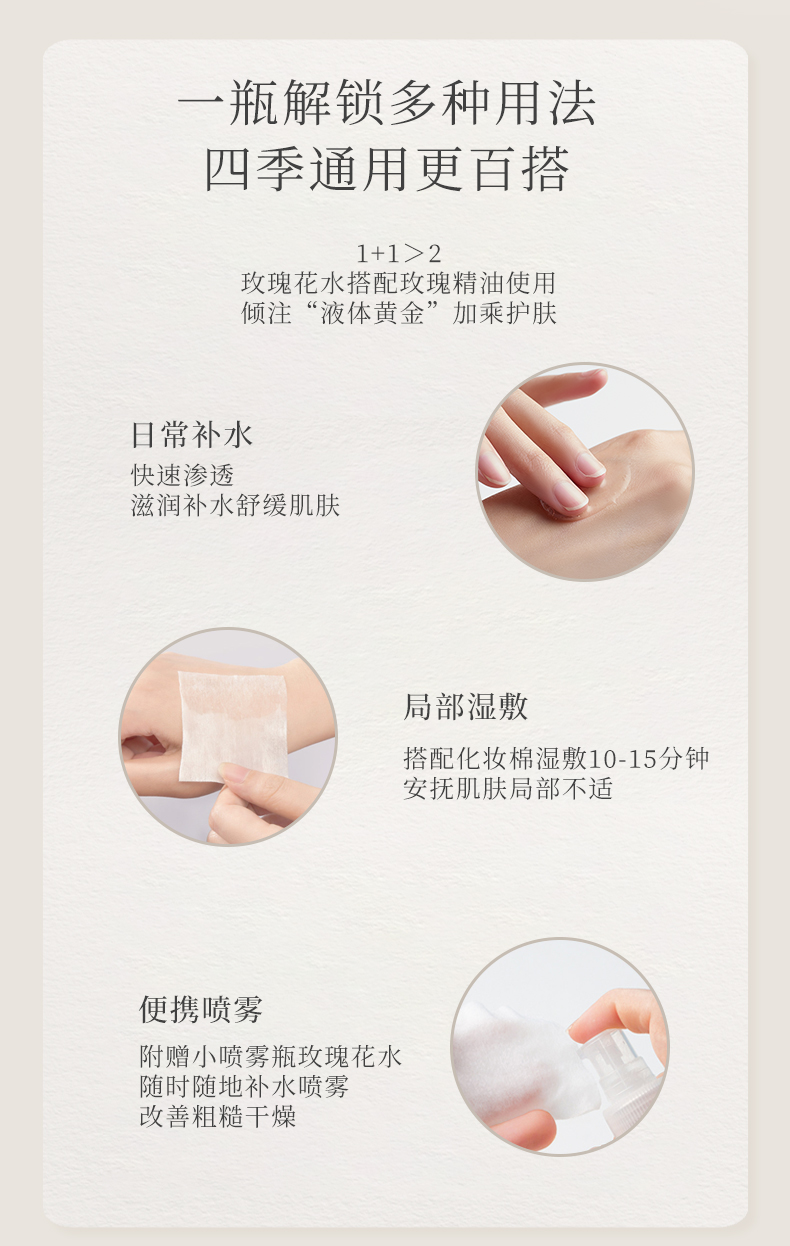 一瓶解锁多种用法
四季通用更百搭

1+1＞2
玫瑰花水搭配玫瑰精油使用
倾注“液体黄金”加乘护肤

日常补水
快速渗透
滋润补水舒缓肌肤

局部湿敷
搭配化妆棉湿敷10-15分钟
安抚肌肤局部不适

便携喷雾
附赠小喷雾瓶玫瑰花水
随时随地补水喷雾
改善粗糙干燥