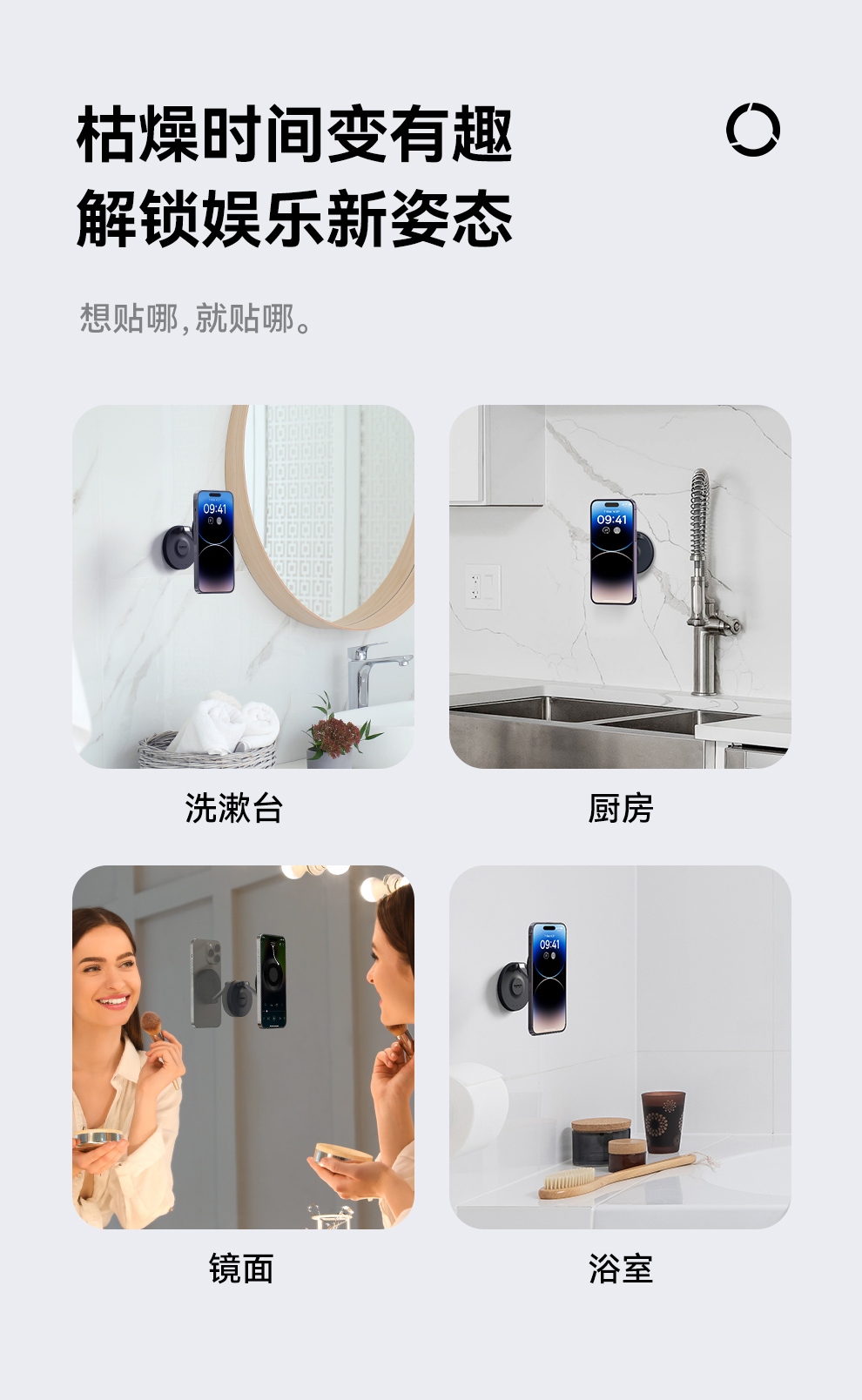 枯燥时间变有趣
解锁娱乐新姿态

想贴哪，就贴哪。

09:41

洗漱台

09:41

厨房

镜面

09:41

浴室