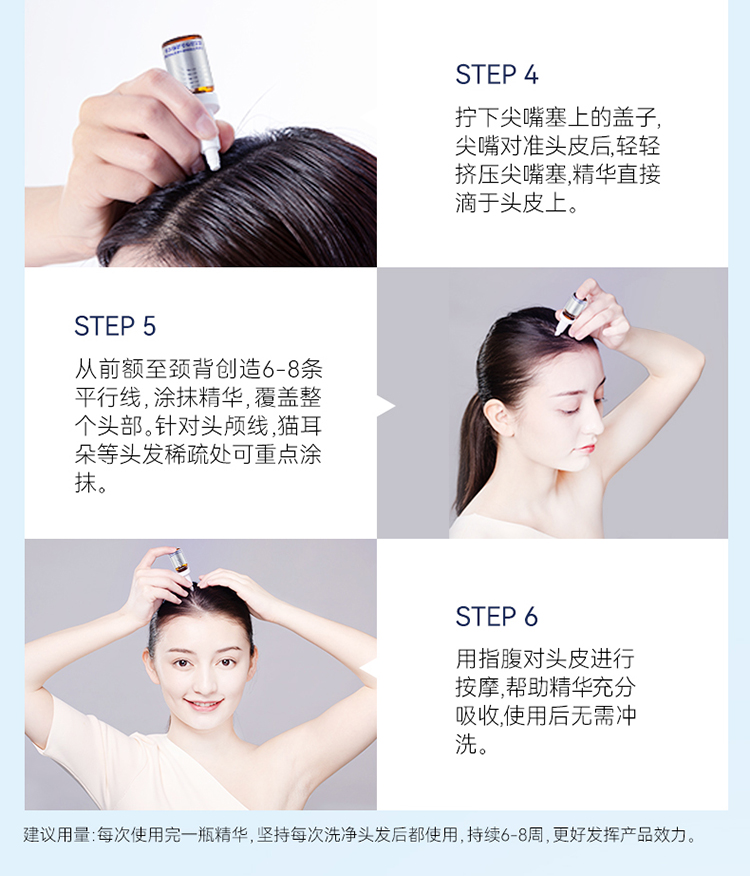 STEP 4

拧下尖嘴塞上的盖子,尖嘴对准头皮后,轻轻挤压尖嘴塞,精华直接滴于头皮上。

STEP 5

从前额至颈背创造6-8条平行线,涂抹精华,覆盖整个头部。针对头颅线,猫耳朵等头发稀疏处可重点涂抹。

STEP 6

用指腹对头皮进行按摩,帮助精华充分吸收,使用后无需冲洗。

建议用量:每次使用完一瓶精华,坚持每次洗净头发后都使用,持续6-8周,更好发挥产品效力。