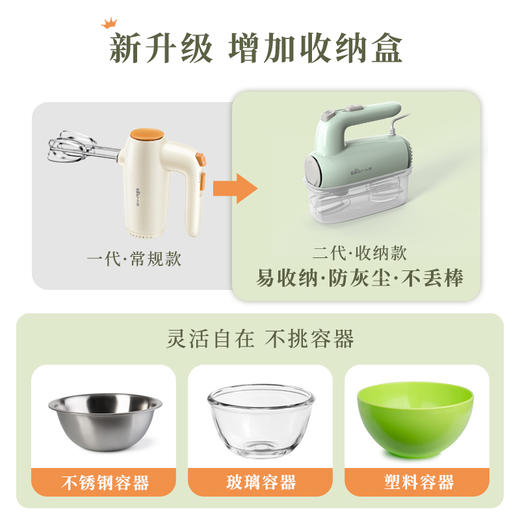 新升级 增加收纳盒

一代·常规款

二代·收纳款
易收纳·防灰尘·不丢棒

灵活自在 不挑容器

不锈钢容器

玻璃容器

塑料容器