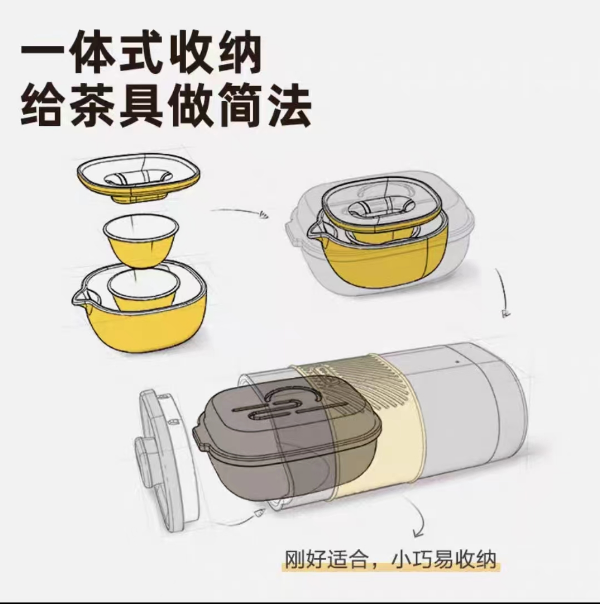 一体式收纳
给茶具做简法

刚好适合，小巧易收纳