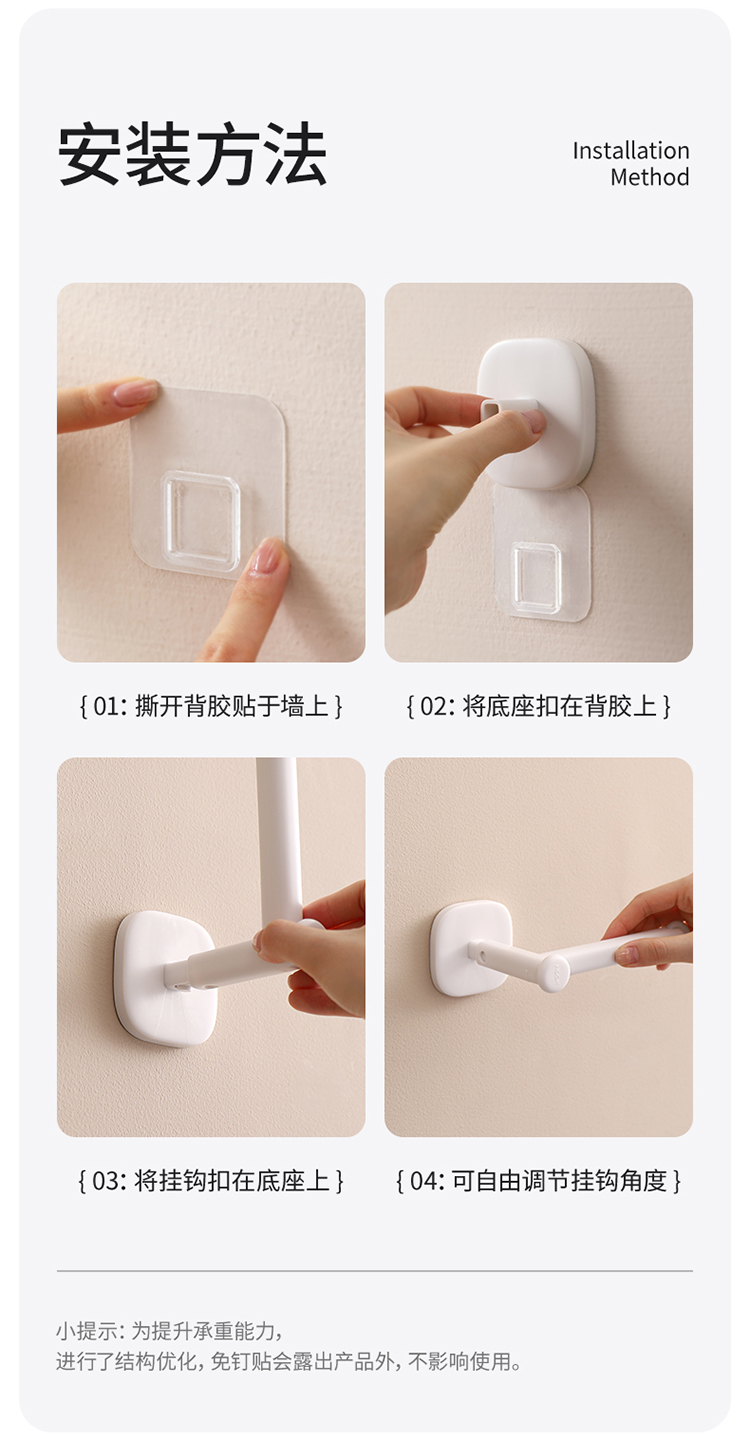 安装方法

Installation Method

{ 01: 撕开背胶贴于墙上 }

{ 02: 将底座扣在背胶上 }

{ 03: 将挂钩扣在底座上 }

{ 04: 可自由调节挂钩角度 }

小提示: 为提升承重能力,
进行了结构优化, 免钉贴会露出产品外, 不影响使用。