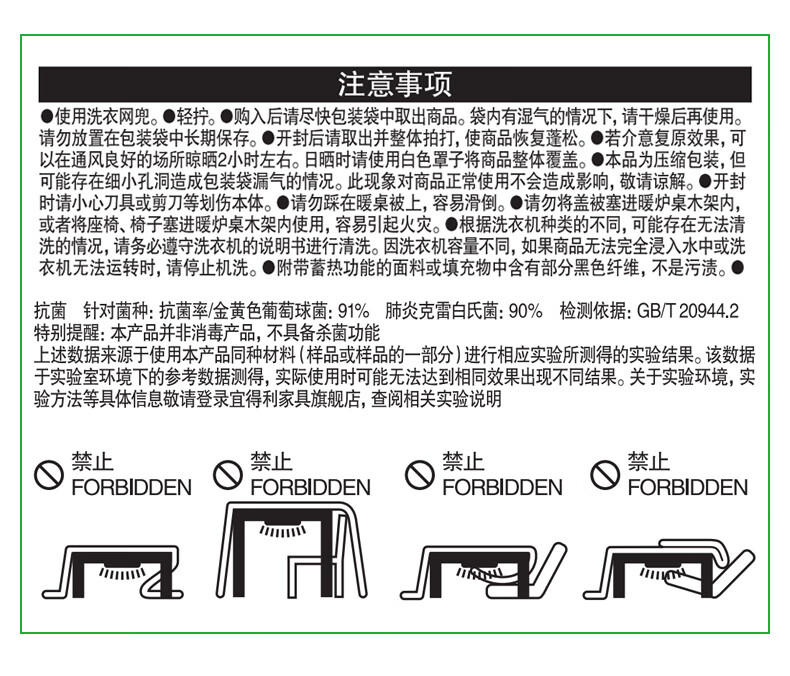 注意事项

●使用洗衣网兜。●轻拧。●购入后请尽快包装袋中取出商品。袋内有湿气的情况下，请干燥后再使用。请勿放置在包装袋中长期保存。●开封后请取出并整体拍打，使商品恢复蓬松。●若介意复原效果，可以在通风良好的场所晾晒2小时左右。日晒时请使用白色罩子将商品整体覆盖。●本品为压缩包装，但可能存在细小孔洞造成包装袋漏气的情况。此现象对商品正常使用不会造成影响，敬请谅解。●开封时请小心刀具或剪刀等划伤本体。●请勿踩在暖桌被上，容易滑倒。●请勿将盖被塞进暖炉桌木架内，或者将座椅、椅子塞进暖炉桌木架内使用，容易引起火灾。●根据洗衣机种类的不同，可能存在无法清洗的情况，请务必遵守洗衣机的说明书进行清洗。因洗衣机容量不同，如果商品无法完全浸入水中或洗衣机无法运转时，请停止机洗。●附带蓄热功能的面料或填充物中含有部分黑色纤维，不是污渍。●

抗菌　针对菌种：抗菌率/金黄色葡萄球菌：91%　肺炎克雷白氏菌：90%　检测依据：GB/T 20944.2
特别提醒：本产品并非消毒产品，不具备杀菌功能
上述数据来源于使用本产品同种材料（样品或样品的一部分）进行相应实验所测得的实验结果。该数据于实验室环境下的参考数据测得，实际使用时可能无法达到相同效果出现不同结果。关于实验环境，实验方法等具体信息敬请登录宜得利家具旗舰店，查阅相关实验说明

禁止
FORBIDDEN

禁止
FORBIDDEN

禁止
FORBIDDEN

禁止
FORBIDDEN