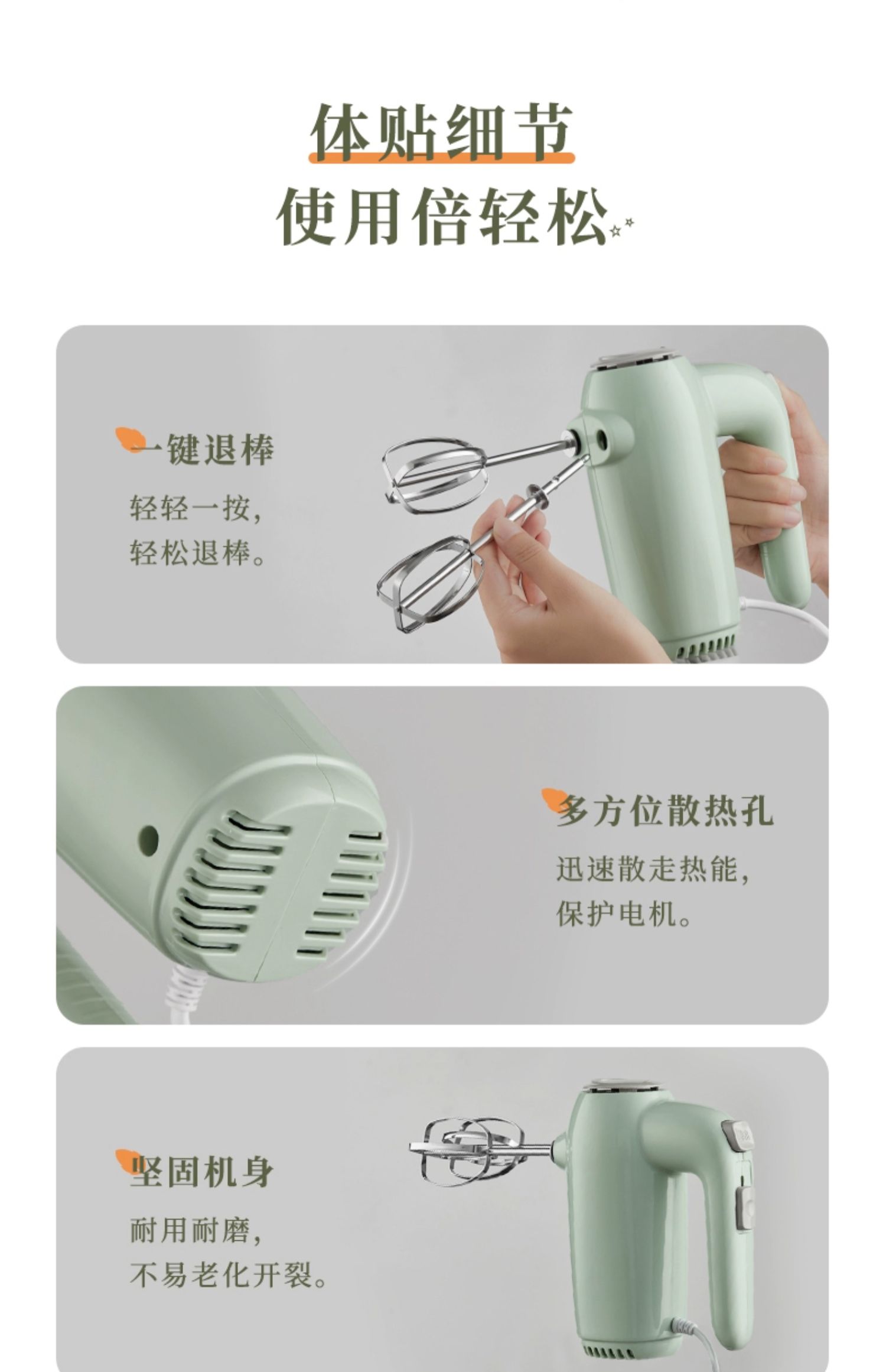 体贴细节
使用倍轻松

一键退棒

轻轻一按，
轻松退棒。

多方位散热孔

迅速散走热能，
保护电机。

坚固机身

耐用耐磨，
不易老化开裂。