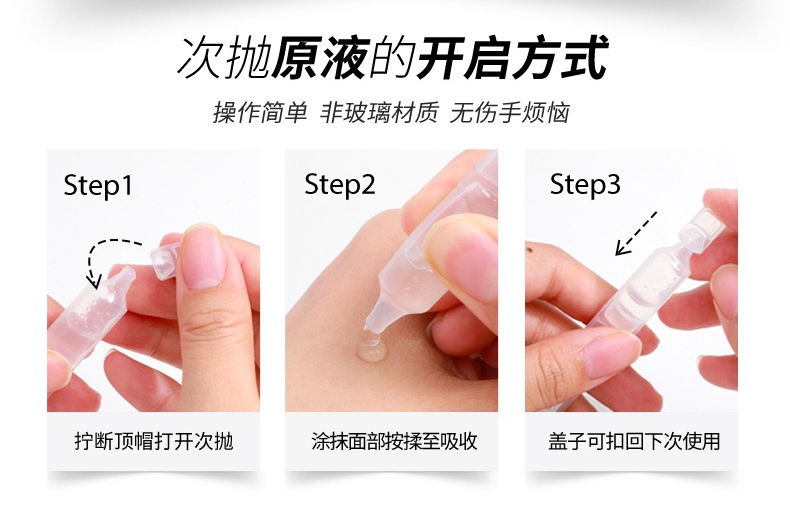 次抛原液的开启方式

操作简单 非玻璃材质 无伤手烦恼

Step1

拧断顶帽打开次抛

Step2

涂抹面部按揉至吸收

Step3

盖子可扣回下次使用