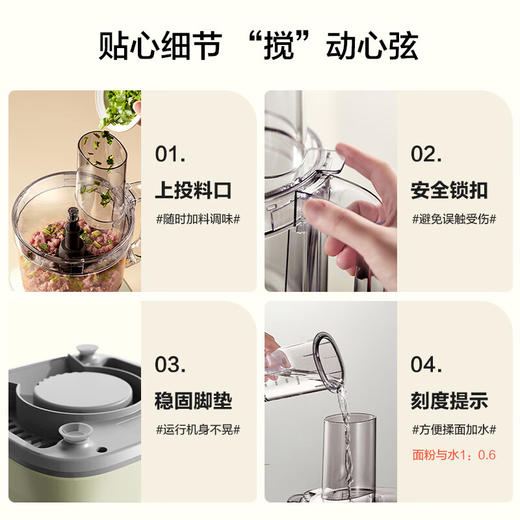 贴心细节 “搅”动心弦

01.
上投料口
#随时加料调味#

02.
安全锁扣
#避免误触受伤#

03.
稳固脚垫
#运行机身不晃#

04.
刻度提示
#方便揉面加水#
面粉与水1：0.6