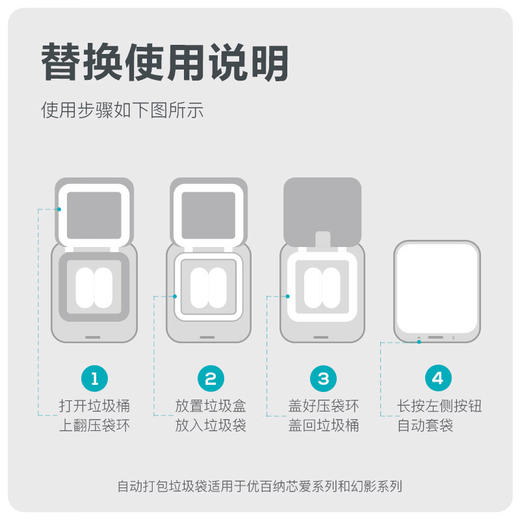 替换使用说明

使用步骤如下图所示

1
打开垃圾桶
上翻压袋环

2
放置垃圾盒
放入垃圾袋

3
盖好压袋环
盖回垃圾桶

4
长按左侧按钮
自动套袋

自动打包垃圾袋适用于优百纳芯爱系列和幻影系列