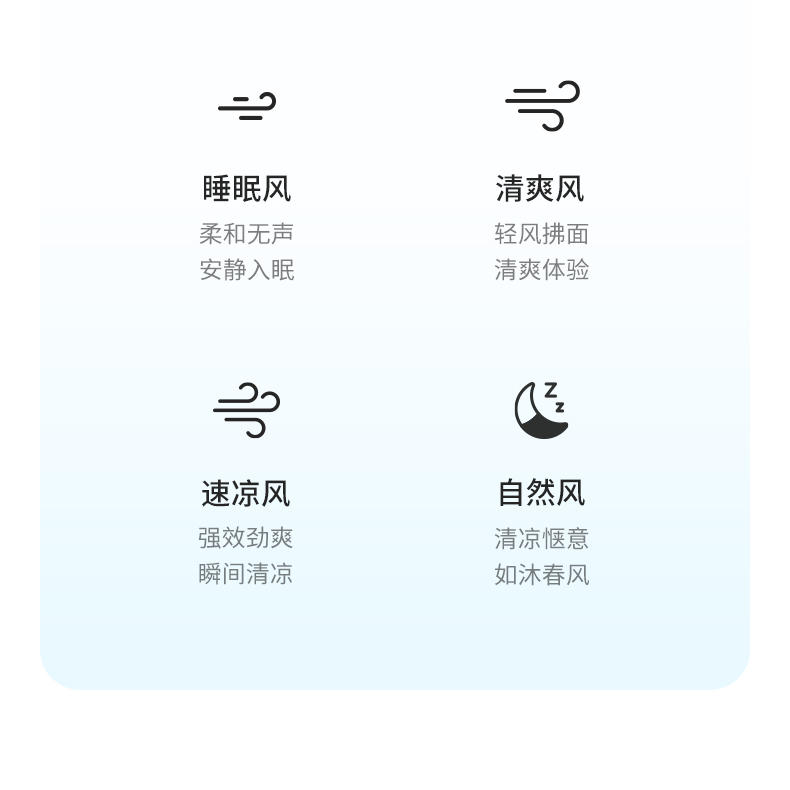 睡眠风
柔和无声
安静入眠

清爽风
轻风拂面
清爽体验

速凉风
强效劲爽
瞬间清凉

自然风
清凉惬意
如沐春风