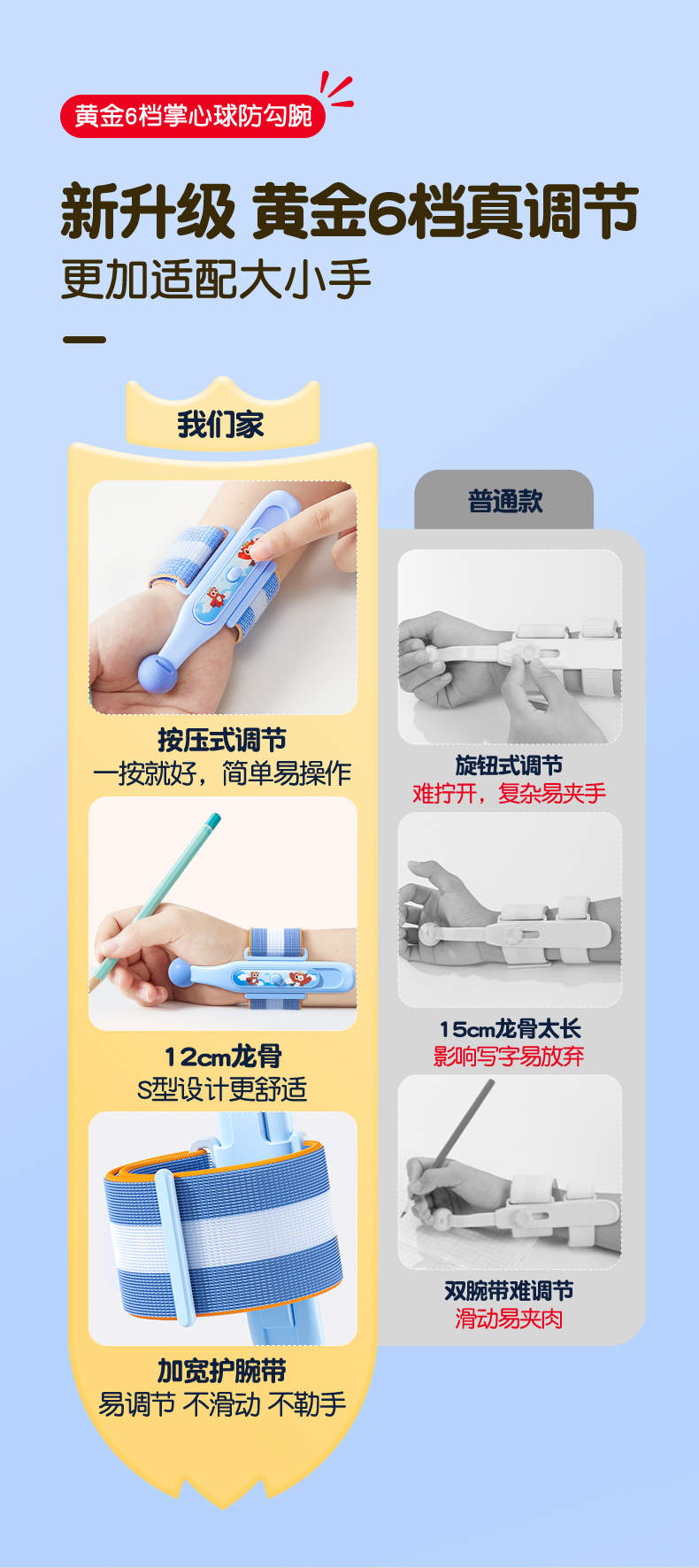 黄金6档掌心球防勾腕

新升级 黄金6档真调节

更加适配大小手

我们家

按压式调节
一按就好，简单易操作

12cm龙骨
S型设计更舒适

加宽护腕带
易调节 不滑动 不勒手

普通款

旋钮式调节
难拧开，复杂易夹手

15cm龙骨太长
影响写字易放弃

双腕带难调节
滑动易夹肉