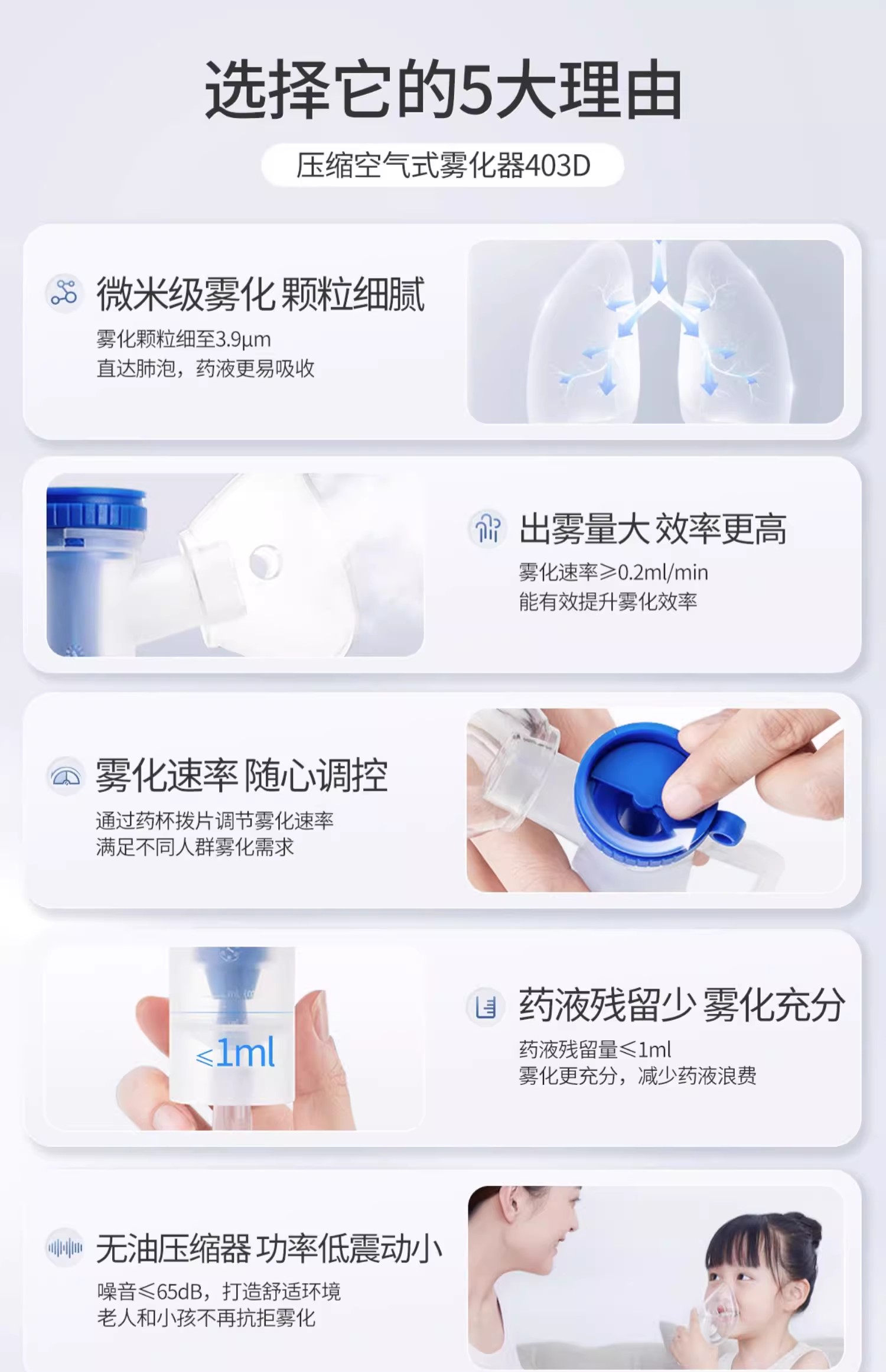 选择它的5大理由

压缩空气式雾化器403D

微米级雾化 颗粒细腻
雾化颗粒细至3.9μm
直达肺泡，药液更易吸收

出雾量大 效率更高
雾化速率≥0.2ml/min
能有效提升雾化效率

雾化速率 随心调控
通过药杯拨片调节雾化速率
满足不同人群雾化需求

≤1ml

药液残留少 雾化充分
药液残留量≤1ml
雾化更充分，减少药液浪费

无油压缩器 功率低震动小
噪音≤65dB，打造舒适环境
老人和小孩不再抗拒雾化