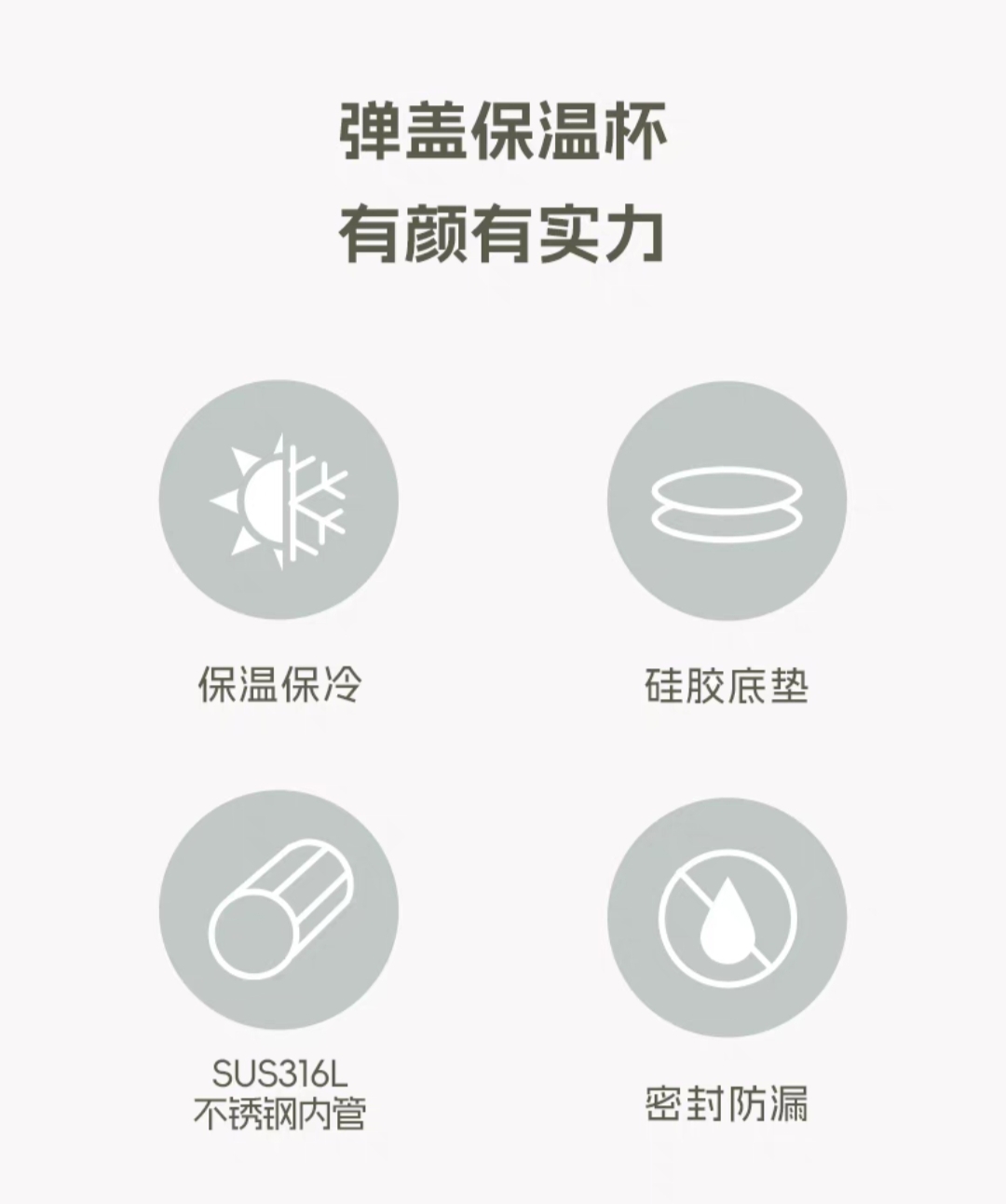 弹盖保温杯
有颜有实力

保温保冷

硅胶底垫

SUS316L
不锈钢内管

密封防漏