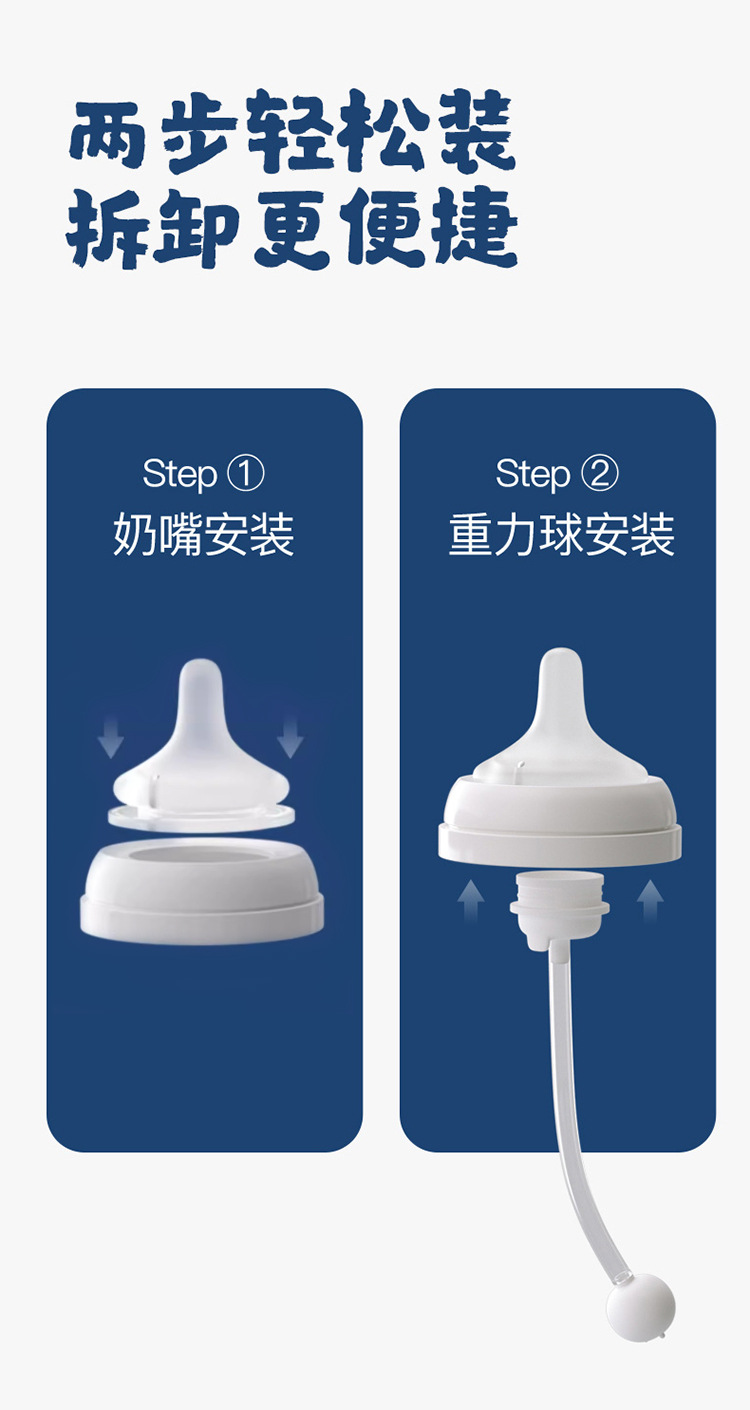 两步轻松装
拆卸更便捷

Step ①
奶嘴安装

Step ②
重力球安装