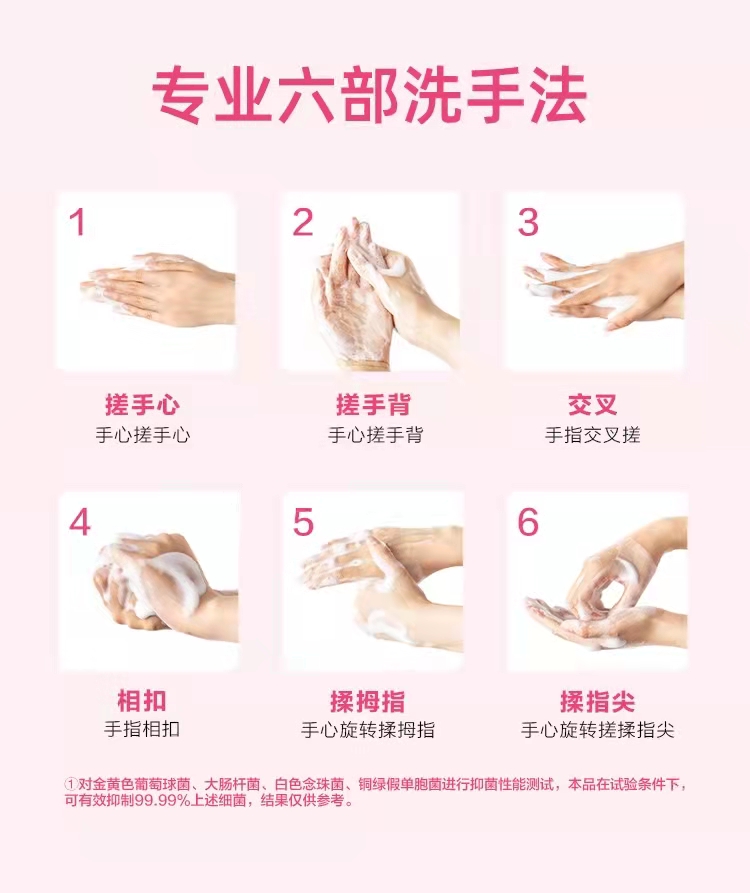 专业六部洗手法

1

搓手心
手心搓手心

2

搓手背
手心搓手背

3

交叉
手指交叉搓

4

相扣
手指相扣

5

揉拇指
手心旋转揉拇指

6

揉指尖
手心旋转搓揉指尖

①对金黄色葡萄球菌、大肠杆菌、白色念珠菌、铜绿假单胞菌进行抑菌性能测试，本品在试验条件下，可有效抑制99.99%上述细菌，结果仅供参考。