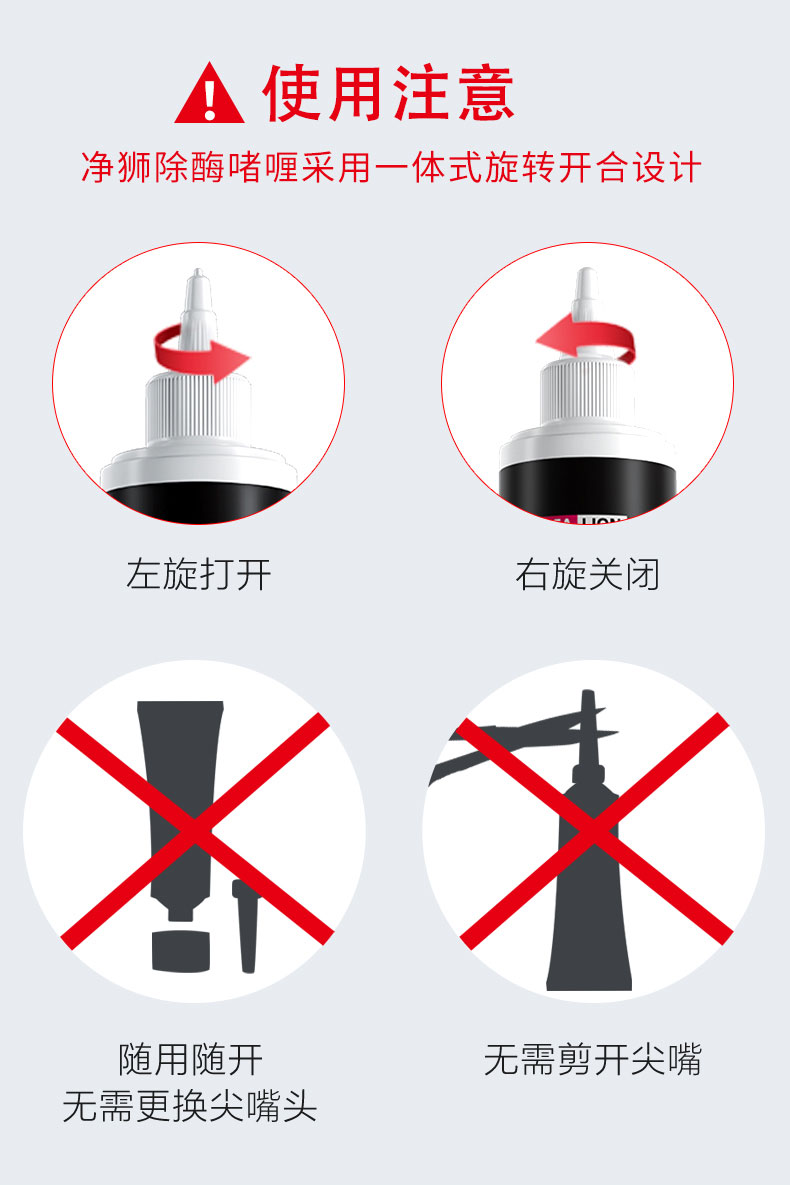 使用注意

净狮除酶啫喱采用一体式旋转开合设计

左旋打开

右旋关闭

随用随开
无需更换尖嘴头

无需剪开尖嘴