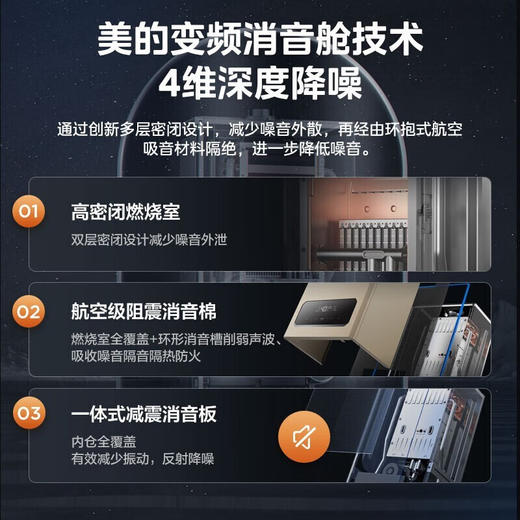 美的变频消音舱技术
4维深度降噪

通过创新多层密闭设计，减少噪音外散，再经由环抱式航空吸音材料隔绝，进一步降低噪音。

01
高密闭燃烧室
双层密闭设计减少噪音外泄

02
航空级阻震消音棉
燃烧室全覆盖+环形消音槽削弱声波、吸收噪音隔音隔热防火

03
一体式减震消音板
内仓全覆盖
有效减少振动，反射降噪