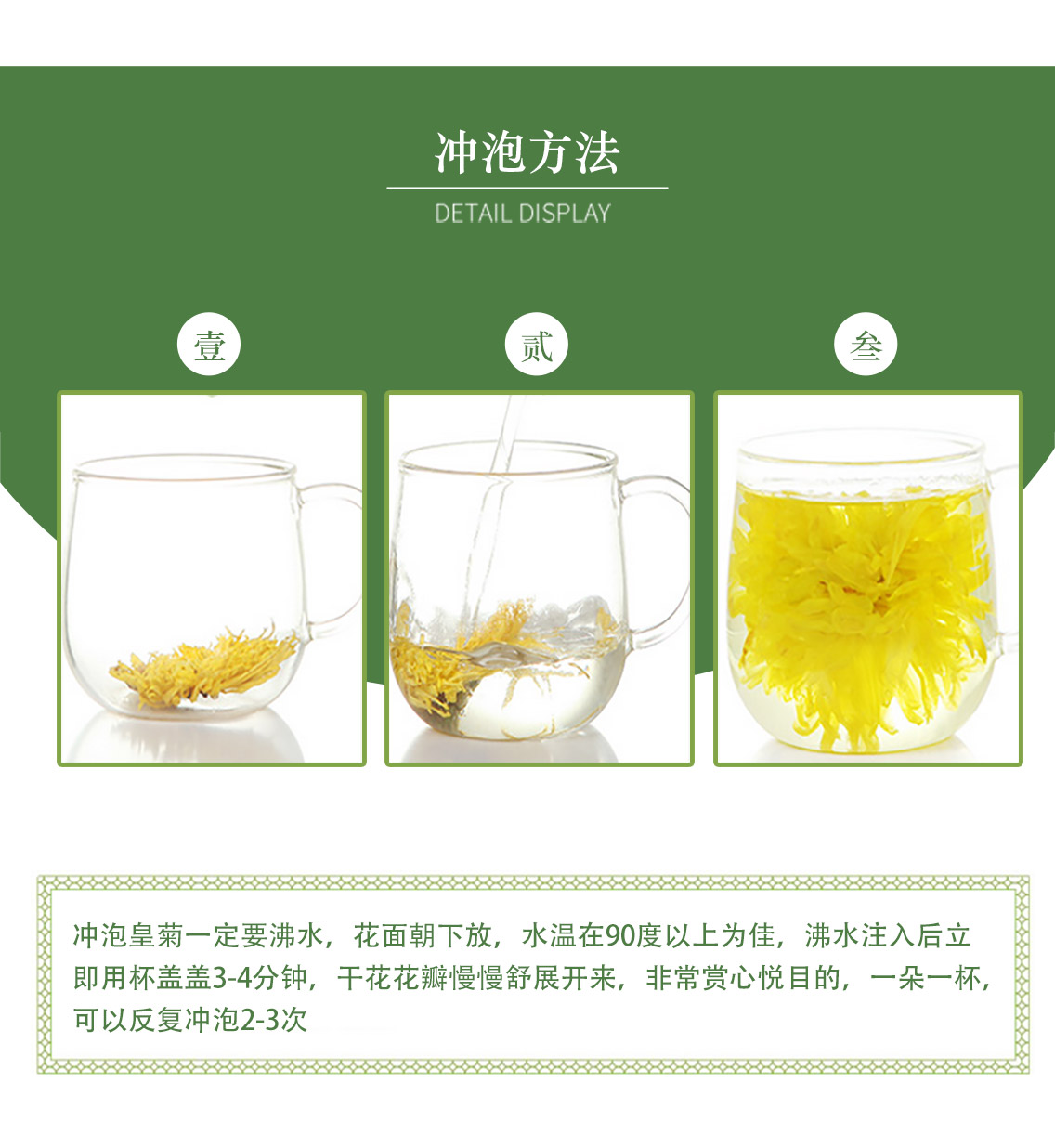 冲泡方法

DETAIL DISPLAY

壹

贰

叁

冲泡皇菊一定要沸水，花面朝下放，水温在90度以上为佳，沸水注入后立即用杯盖盖3-4分钟，干花花瓣慢慢舒展开来，非常赏心悦目的，一朵一杯，可以反复冲泡2-3次