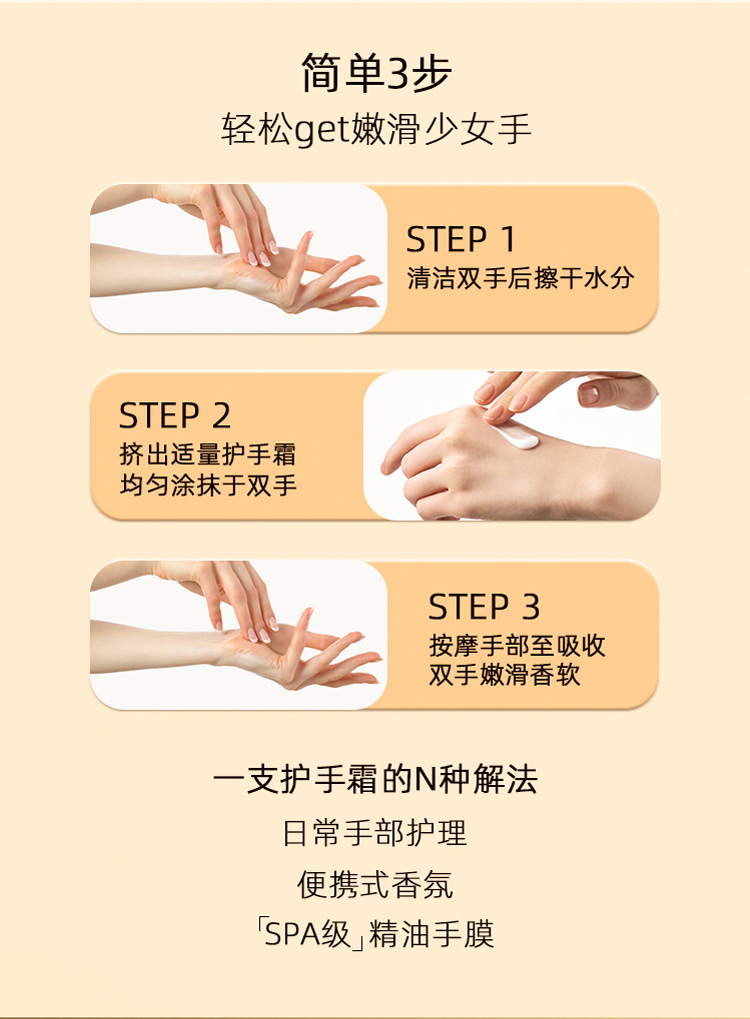 简单3步
轻松get嫩滑少女手

STEP 1
清洁双手后擦干水分

STEP 2
挤出适量护手霜
均匀涂抹于双手

STEP 3
按摩手部至吸收
双手嫩滑香软

一支护手霜的N种解法
日常手部护理
便携式香氛
「SPA级」精油手膜