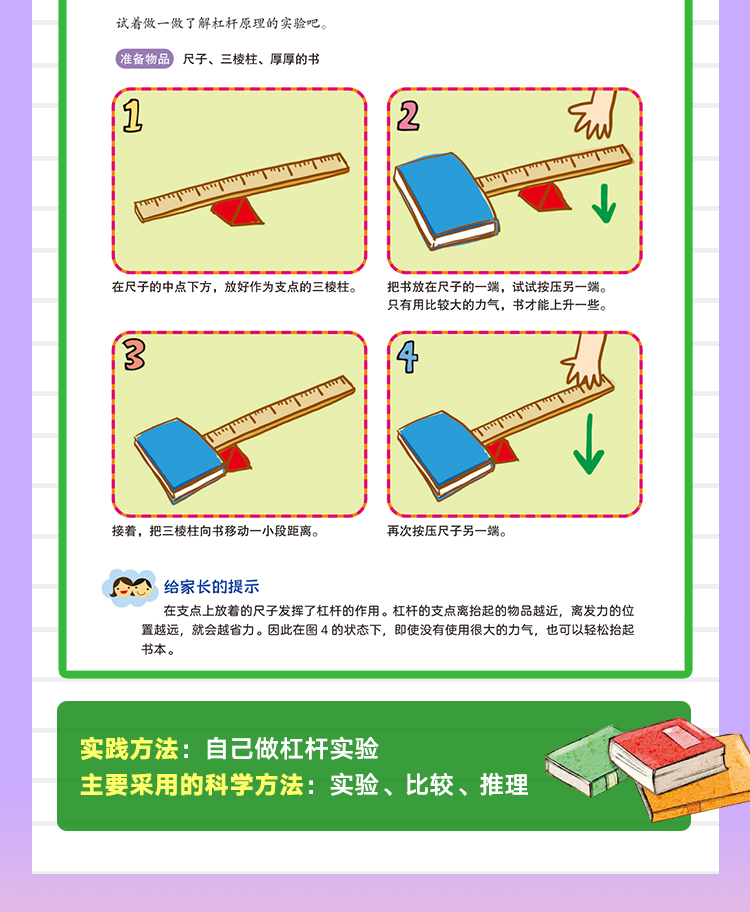 试着做一做了解杠杆原理的实验吧。

准备物品 尺子、三棱柱、厚厚的书

1

在尺子的中点下方，放好作为支点的三棱柱。

2

把书放在尺子的一端，试试按压另一端。只有用比较大的力气，书才能上升一些。

3

接着，把三棱柱向书移动一小段距离。

4

再次按压尺子另一端。

给家长的提示

在支点上放着的尺子发挥了杠杆的作用。杠杆的支点离抬起的物品越近，离发力的位置越远，就会越省力。因此在图 4 的状态下，即使没有使用很大的力气，也可以轻松抬起书本。

实践方法：自己做杠杆实验
主要采用的科学方法：实验、比较、推理