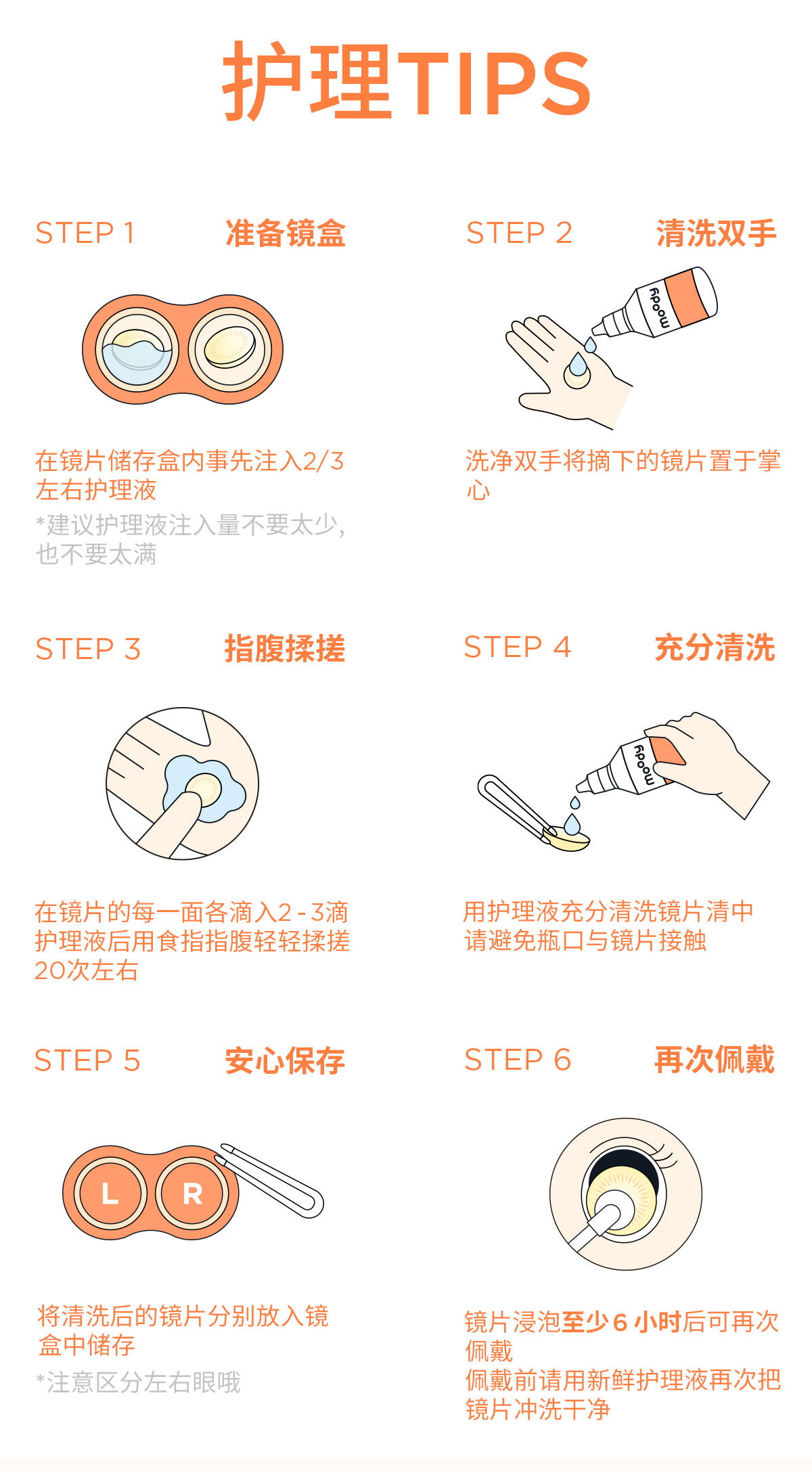 护理TIPS

STEP 1 准备镜盒

在镜片储存盒内事先注入2/3左右护理液
*建议护理液注入量不要太少，也不要太满

STEP 2 清洗双手

moody

洗净双手将摘下的镜片置于掌心

STEP 3 指腹揉搓

在镜片的每一面各滴入2-3滴护理液后用食指指腹轻轻揉搓20次左右

STEP 4 充分清洗

moody

用护理液充分清洗镜片清中请避免瓶口与镜片接触

STEP 5 安心保存

L R

将清洗后的镜片分别放入镜盒中储存
*注意区分左右眼哦

STEP 6 再次佩戴

镜片浸泡至少6小时后可再次佩戴
佩戴前请用新鲜护理液再次把镜片冲洗干净