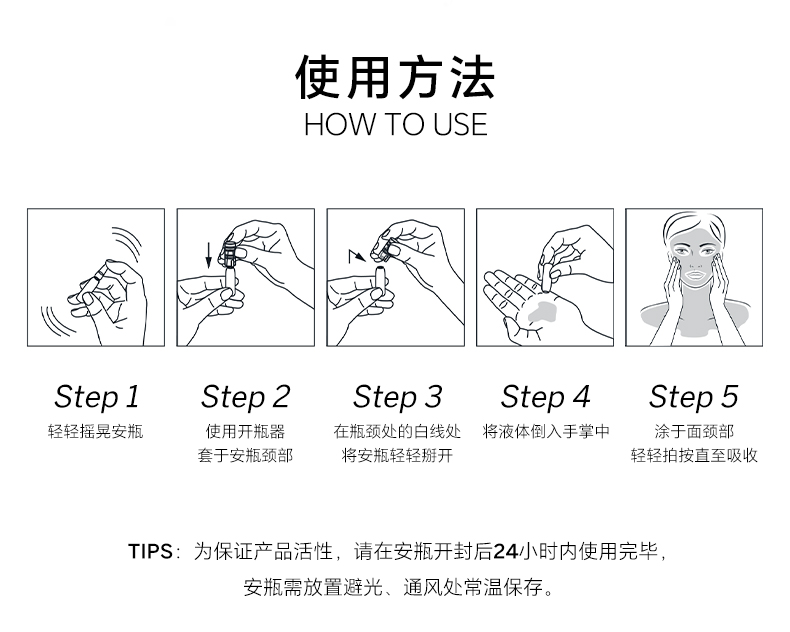 使用方法
HOW TO USE

Step 1
轻轻摇晃安瓶

Step 2
使用开瓶器
套于安瓶颈部

Step 3
在瓶颈处的白线处
将安瓶轻轻掰开

Step 4
将液体倒入手掌中

Step 5
涂于面颈部
轻轻拍按直至吸收

TIPS：为保证产品活性，请在安瓶开封后24小时内使用完毕，
安瓶需放置避光、通风处常温保存。