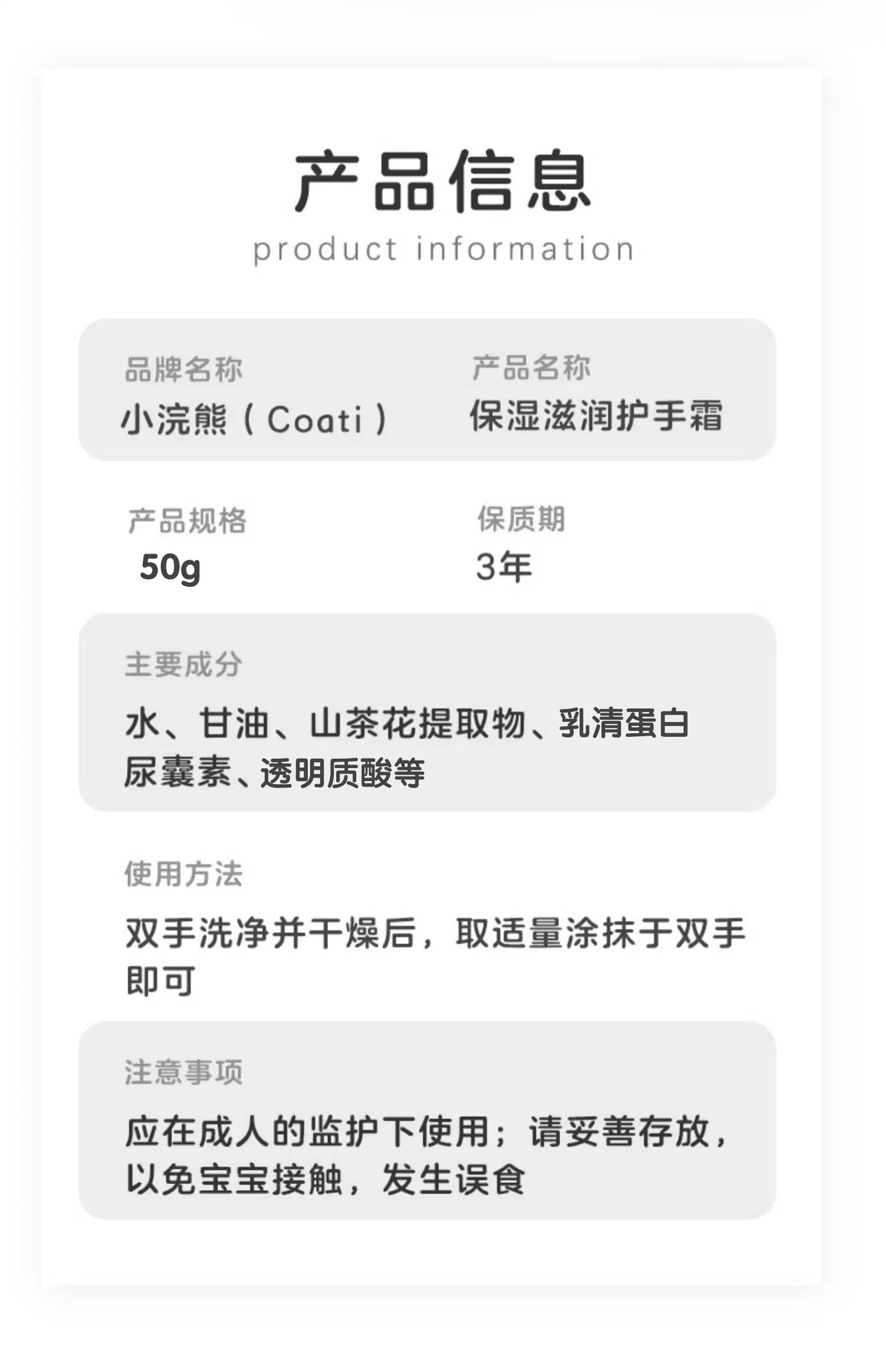 产品信息
product information

品牌名称
小浣熊（Coati）

产品名称
保湿滋润护手霜

产品规格
50g

保质期
3年

主要成分
水、甘油、山茶花提取物、乳清蛋白尿囊素、透明质酸等

使用方法
双手洗净并干燥后，取适量涂抹于双手即可

注意事项
应在成人的监护下使用；请妥善存放，以免宝宝接触，发生误食