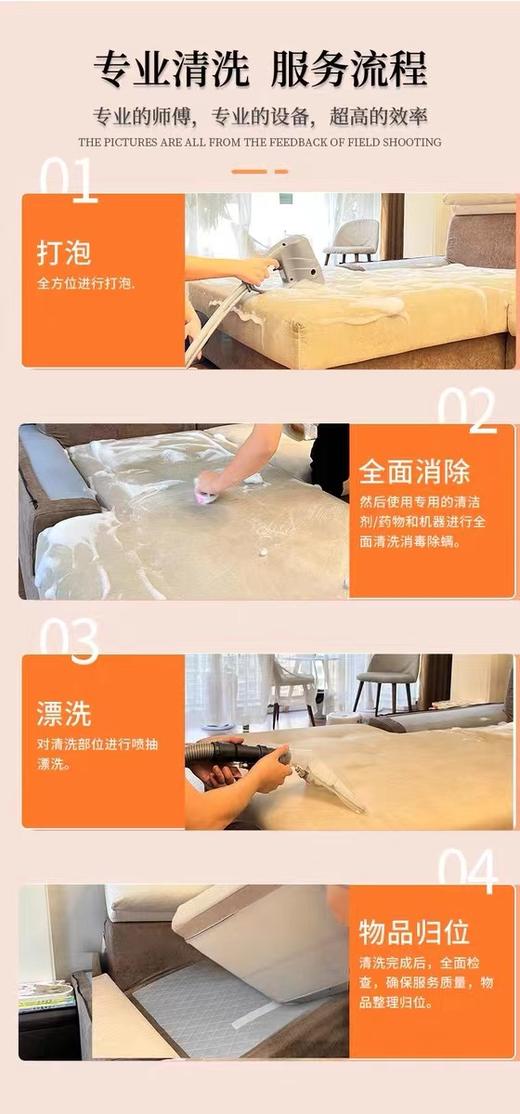 专业清洗 服务流程

专业的师傅，专业的设备，超高的效率

THE PICTURES ARE ALL FROM THE FEEDBACK OF FIELD SHOOTING

01

打泡

全方位进行打泡.

02

全面消除

然后使用专用的清洁剂/药物和机器进行全面清洗消毒除螨。

03

漂洗

对清洗部位进行喷抽漂洗。

04

物品归位

清洗完成后，全面检查，确保服务质量，物品整理归位。