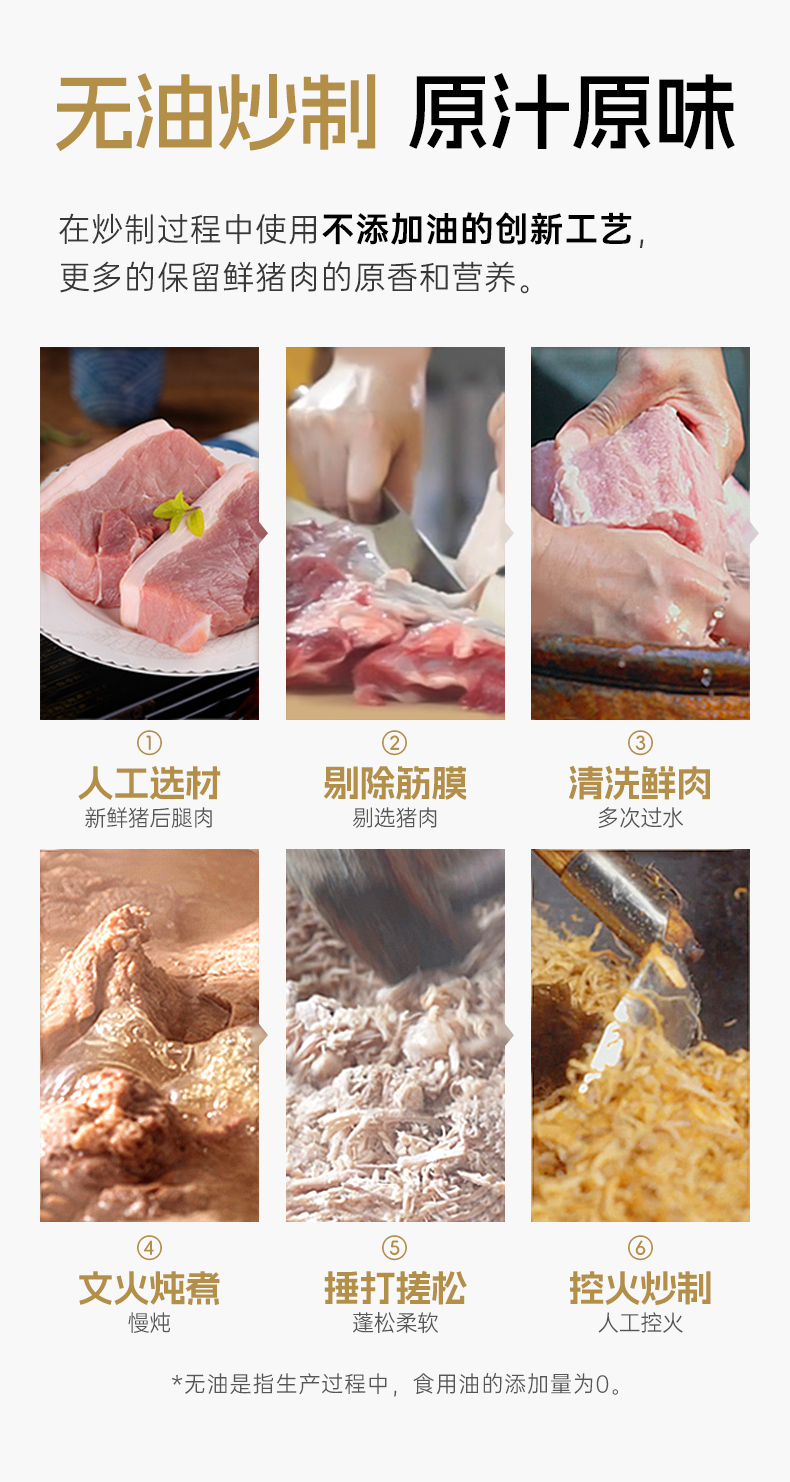 无油炒制 原汁原味

在炒制过程中使用不添加油的创新工艺，更多的保留鲜猪肉的原香和营养。

①
人工选材
新鲜猪后腿肉

②
剔除筋膜
剔选猪肉

③
清洗鲜肉
多次过水

④
文火炖煮
慢炖

⑤
捶打搓松
蓬松柔软

⑥
控火炒制
人工控火

*无油是指生产过程中，食用油的添加量为0。