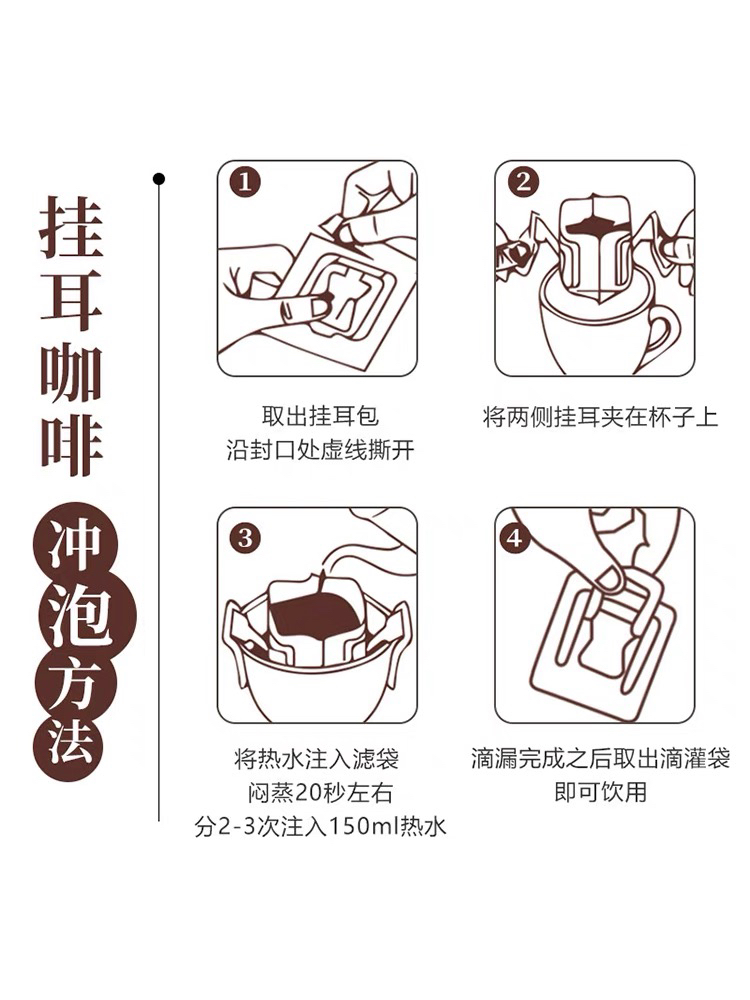 挂耳咖啡

冲泡方法

1

取出挂耳包
沿封口处虚线撕开

2

将两侧挂耳夹在杯子上

3

将热水注入滤袋
闷蒸20秒左右
分2-3次注入150ml热水

4

滴漏完成之后取出滴灌袋
即可饮用