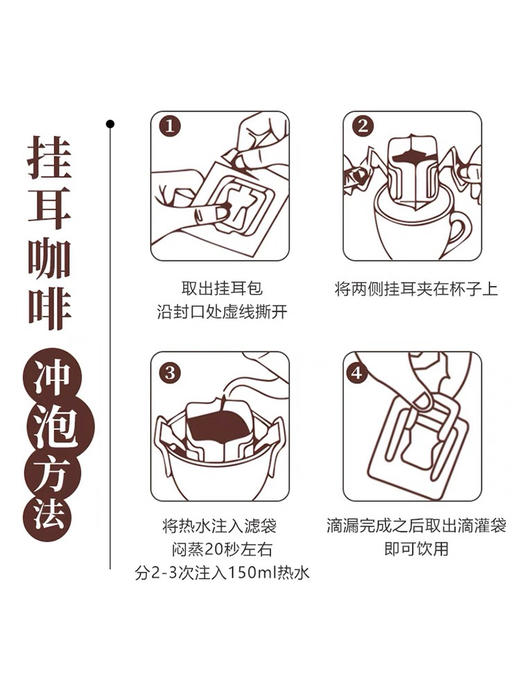 挂耳咖啡
冲泡方法

1
取出挂耳包
沿封口处虚线撕开

2
将两侧挂耳夹在杯子上

3
将热水注入滤袋
闷蒸20秒左右
分2-3次注入150ml热水

4
滴漏完成之后取出滴灌袋
即可饮用