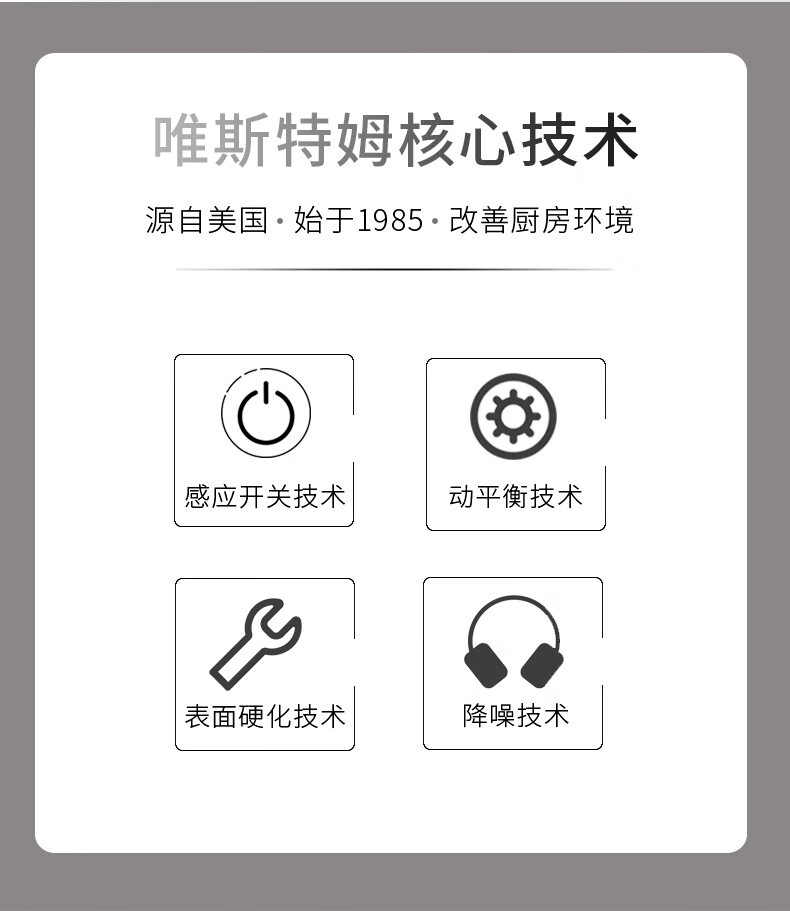 唯斯特姆核心技术

源自美国·始于1985·改善厨房环境

感应开关技术

动平衡技术

表面硬化技术

降噪技术