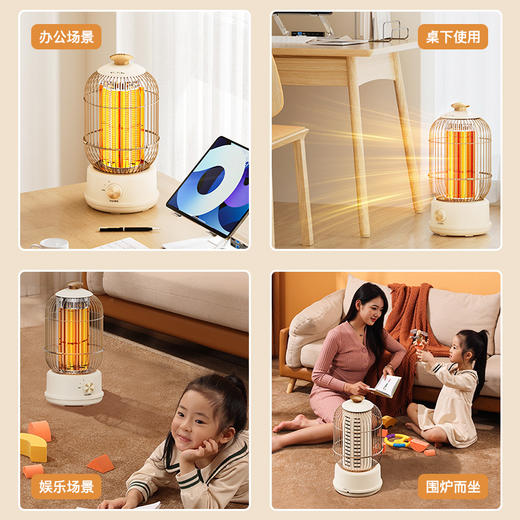 办公场景

桌下使用

娱乐场景

围炉而坐