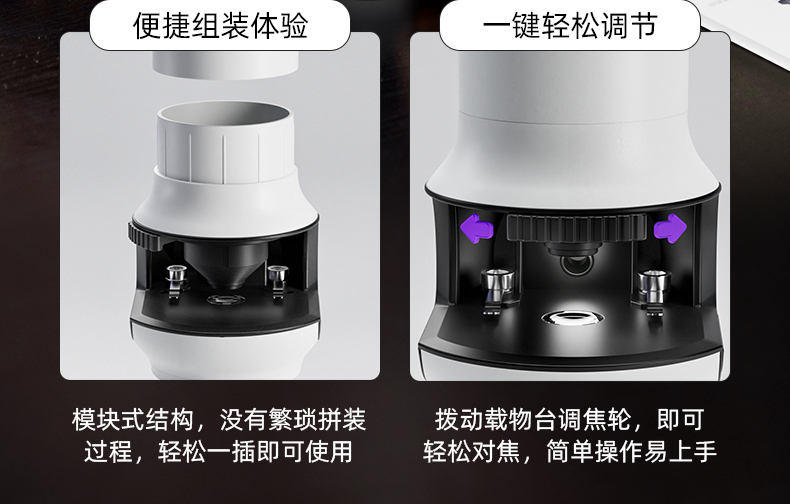 便捷组装体验

模块式结构，没有繁琐拼装过程，轻松一插即可使用

一键轻松调节

拨动载物台调焦轮，即可轻松对焦，简单操作易上手