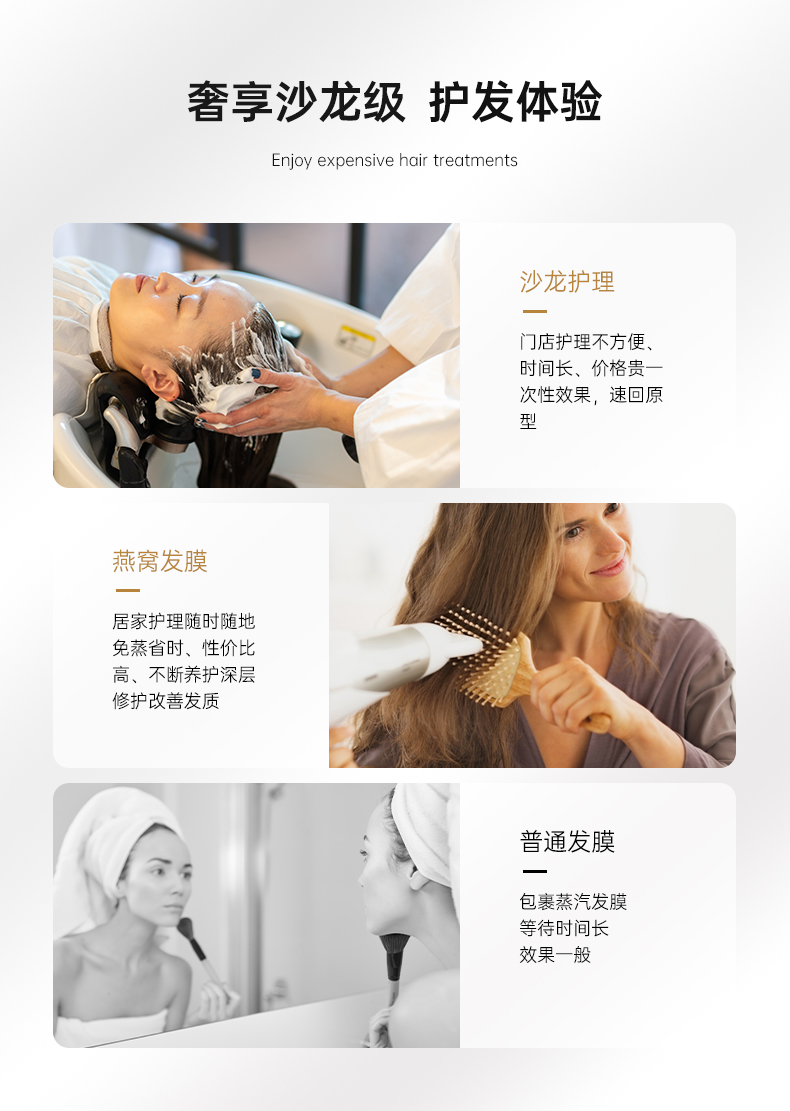 奢享沙龙级 护发体验

Enjoy expensive hair treatments

沙龙护理

门店护理不方便、时间长、价格贵一次性效果，速回原型

燕窝发膜

居家护理随时随地免蒸省时、性价比高、不断养护深层修护改善发质

普通发膜

包裹蒸汽发膜
等待时间长
效果一般