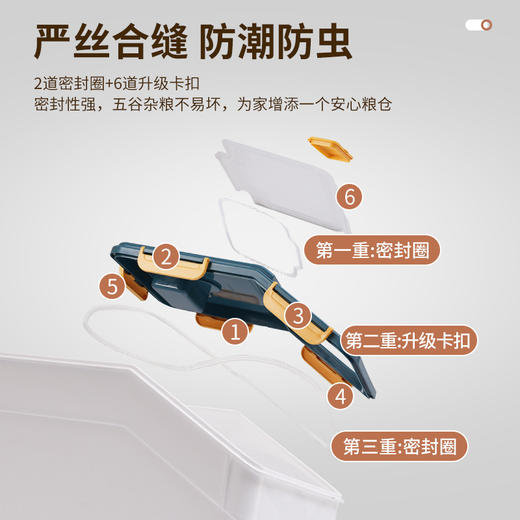 严丝合缝 防潮防虫

2道密封圈+6道升级卡扣
密封性强，五谷杂粮不易坏，为家增添一个安心粮仓

6

第一重:密封圈

2

5

3

1

第二重:升级卡扣

4

第三重:密封圈