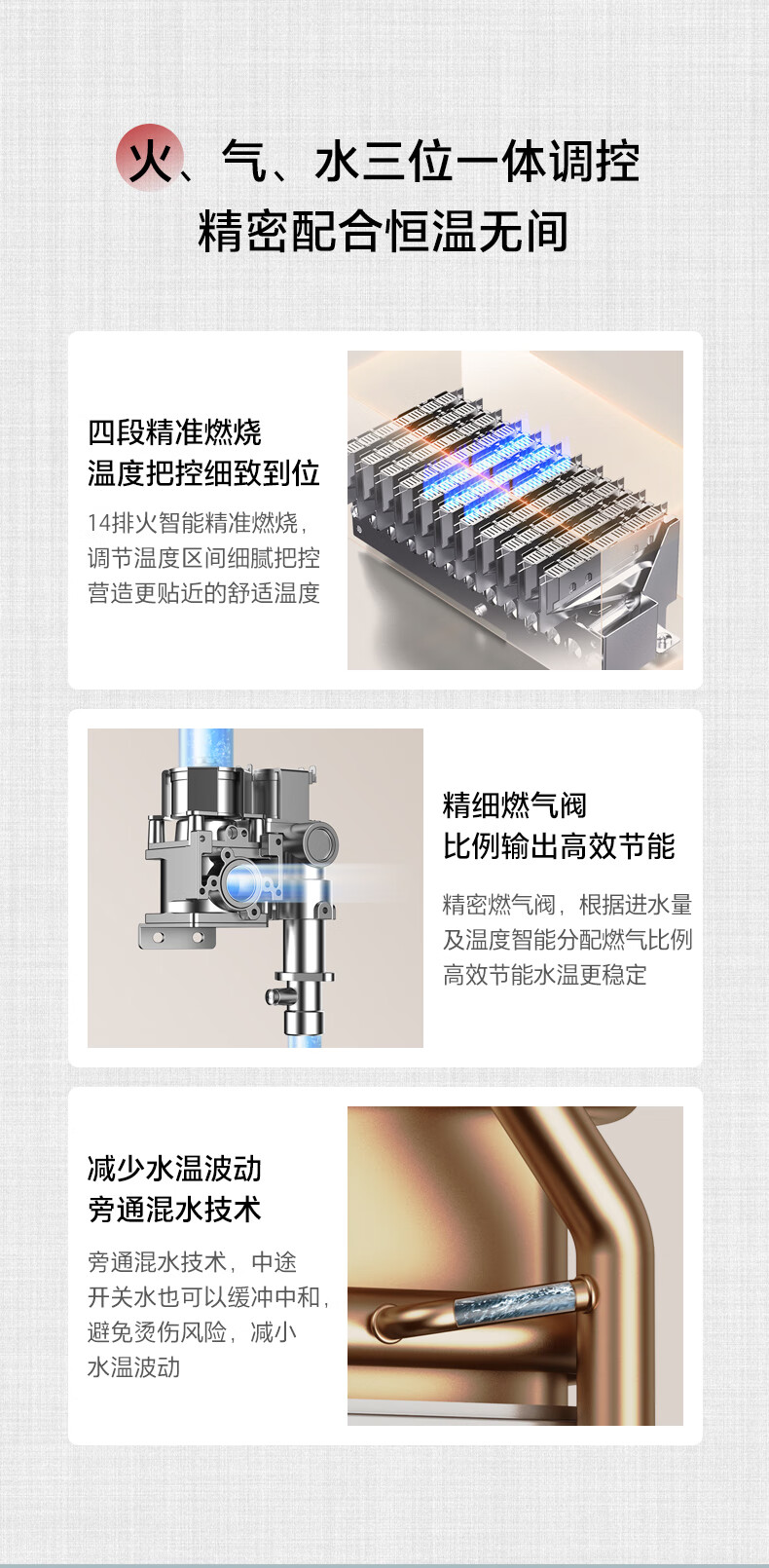 火、气、水三位一体调控
精密配合恒温无间

四段精准燃烧
温度把控细致到位

14排火智能精准燃烧，调节温度区间细腻把控营造更贴近的舒适温度

精细燃气阀
比例输出高效节能

精密燃气阀，根据进水量及温度智能分配燃气比例高效节能水温更稳定

减少水温波动
旁通混水技术

旁通混水技术，中途开关水也可以缓冲中和，避免烫伤风险，减小水温波动