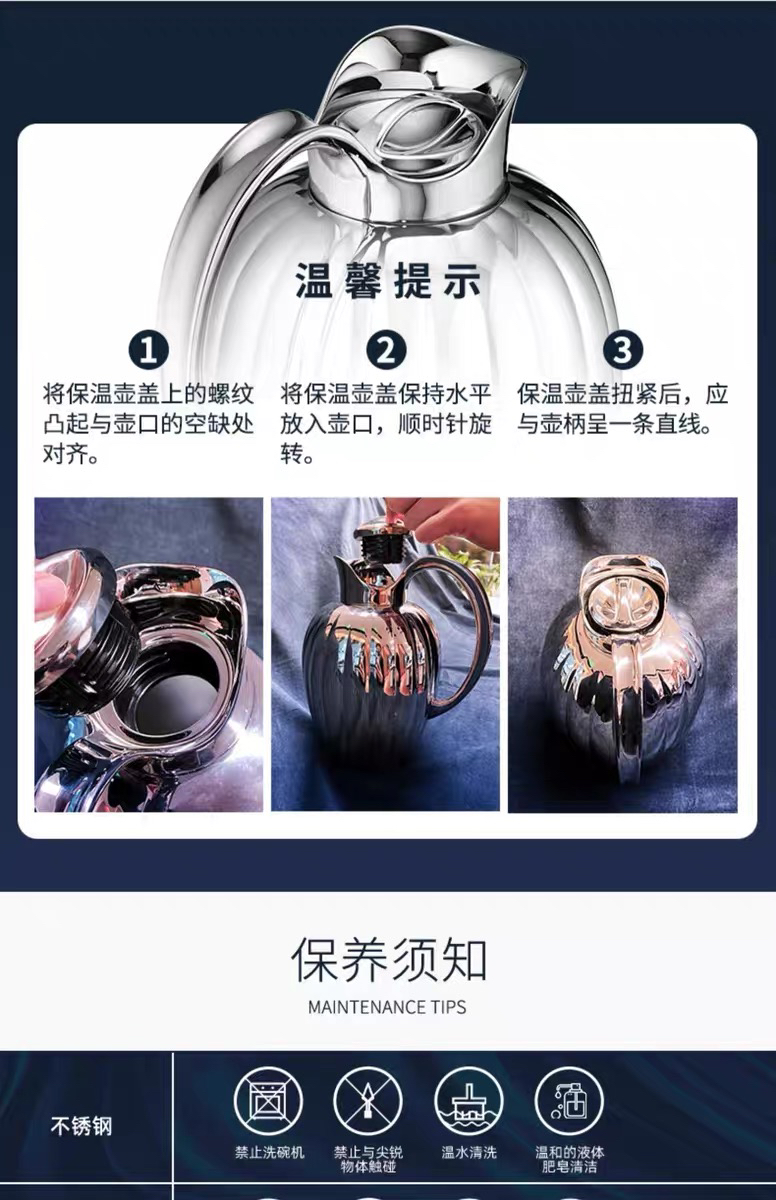 温馨提示

1
将保温壶盖上的螺纹凸起与壶口的空缺处对齐。

2
将保温壶盖保持水平放入壶口，顺时针旋转。

3
保温壶盖扭紧后，应与壶柄呈一条直线。

保养须知
MAINTENANCE TIPS

不锈钢

禁止洗碗机

禁止与尖锐物体触碰

温水清洗

温和的液体肥皂清洁