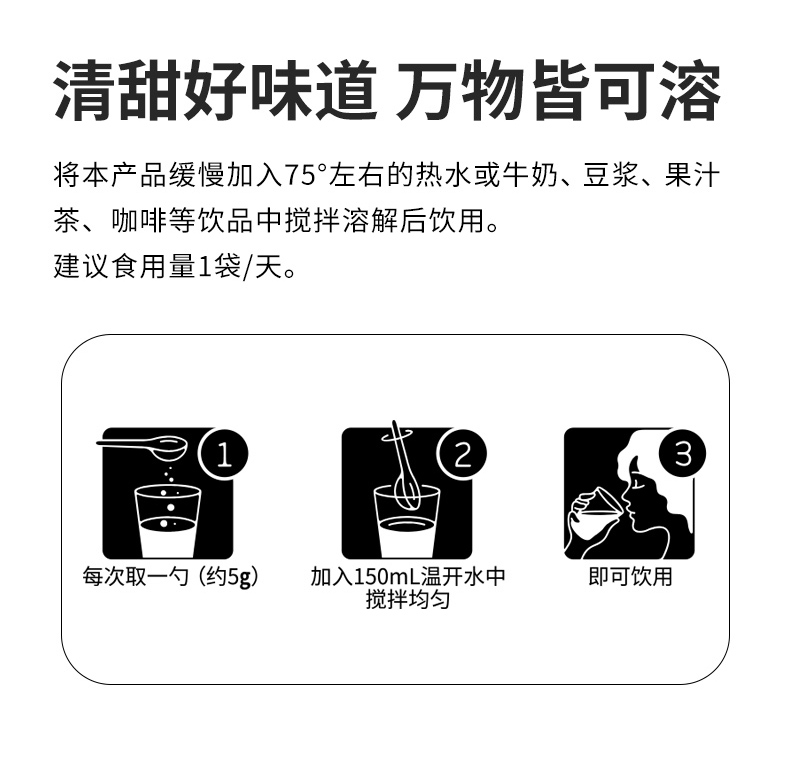 清甜好味道 万物皆可溶

将本产品缓慢加入75°左右的热水或牛奶、豆浆、果汁茶、咖啡等饮品中搅拌溶解后饮用。
建议食用量1袋/天。

1
每次取一勺（约5g）

2
加入150mL温开水中搅拌均匀

3
即可饮用