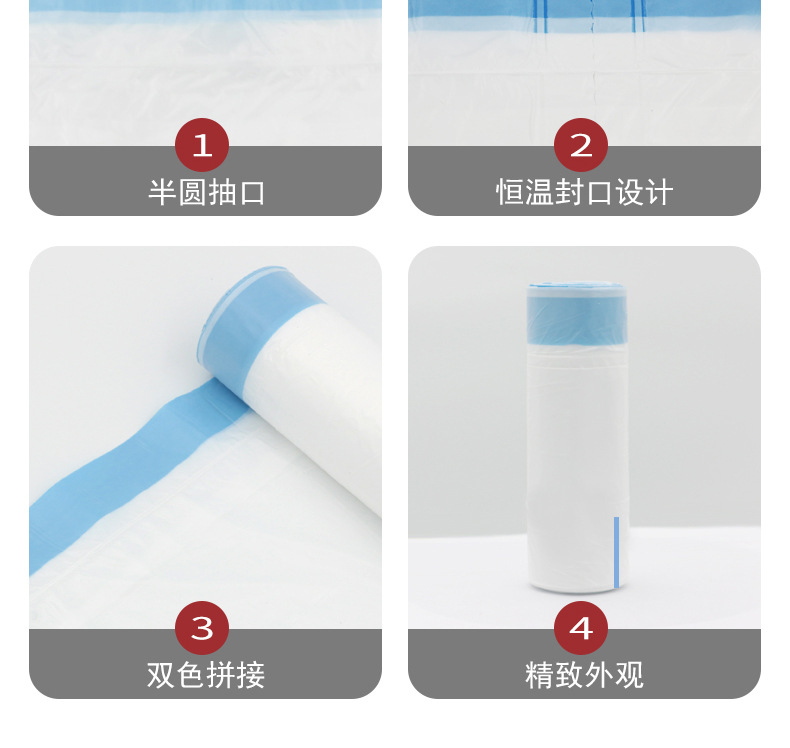 1
半圆抽口

2
恒温封口设计

3
双色拼接

4
精致外观