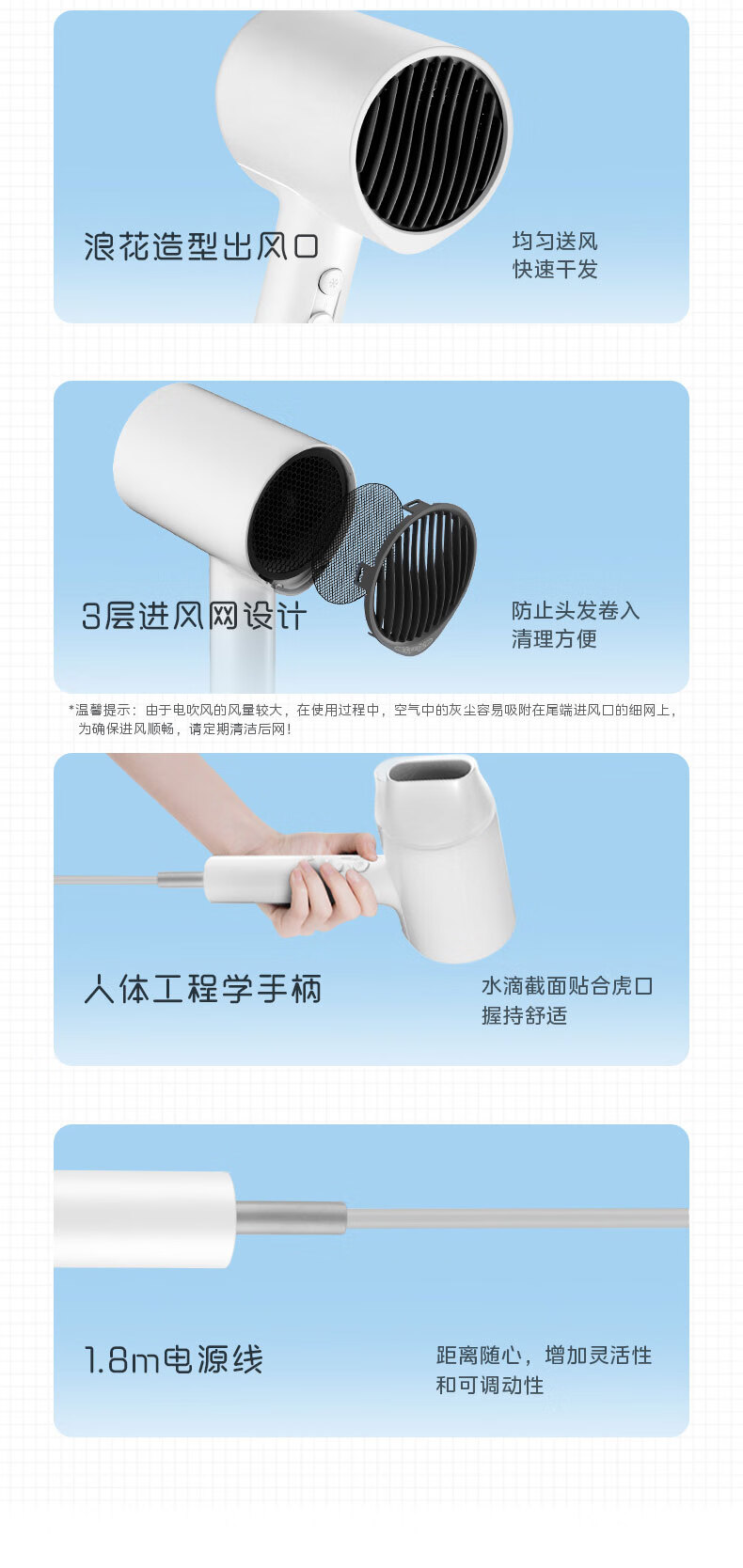 浪花造型出风口

均匀送风
快速干发

3层进风网设计

防止头发卷入
清理方便

*温馨提示：由于电吹风的风量较大，在使用过程中，空气中的灰尘容易吸附在尾端进风口的细网上，为确保进风顺畅，请定期清洁后网！

人体工程学手柄

水滴截面贴合虎口
握持舒适

1.8m电源线

距离随心，增加灵活性
和可调动性