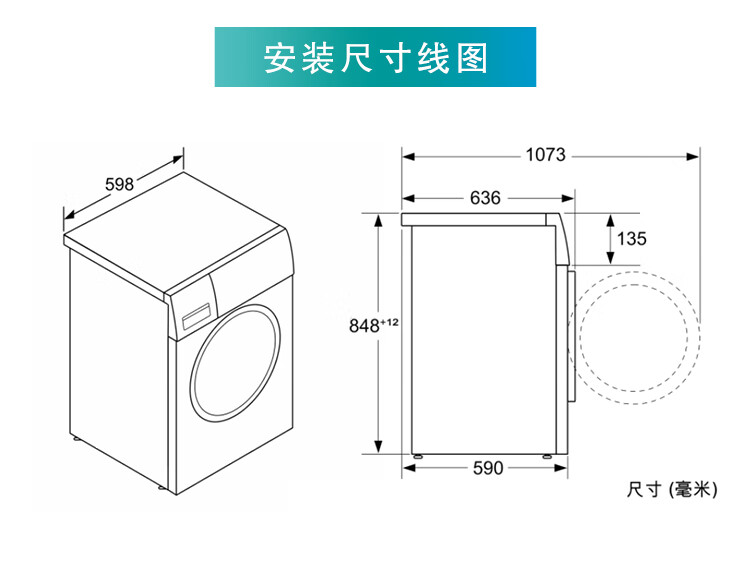 安装尺寸线图

598

1073

636

135

$848^{+12}$

590

尺寸 (毫米)