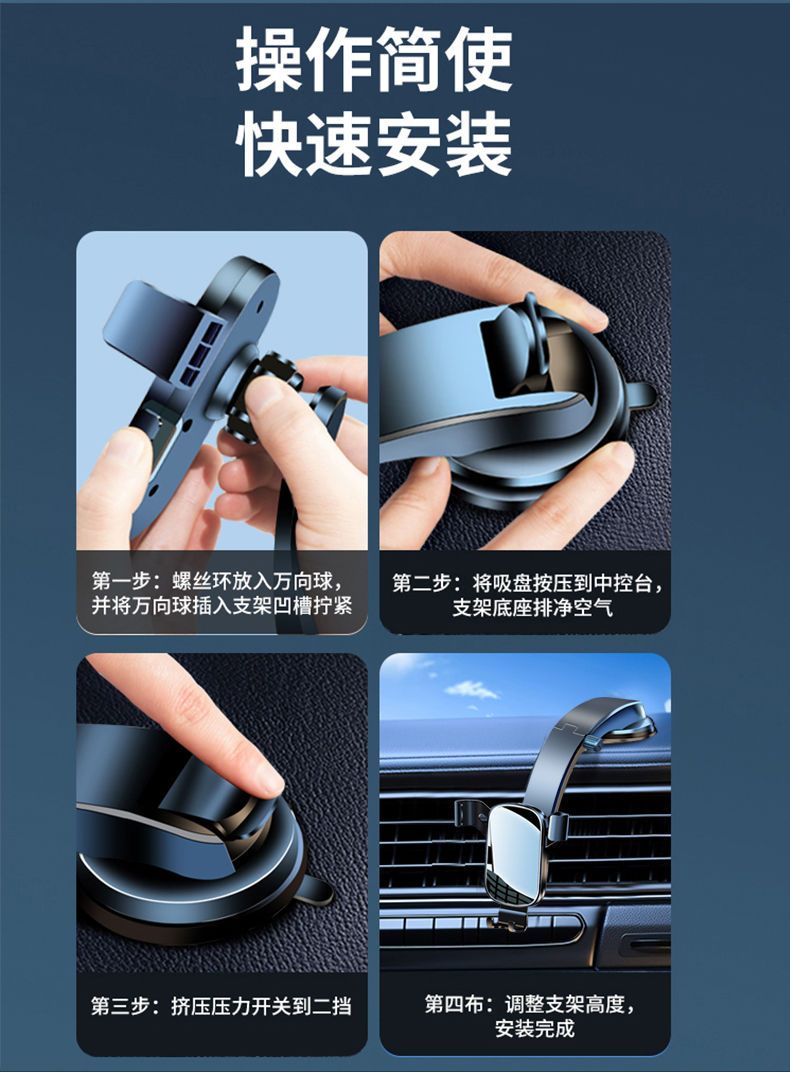 操作简使
快速安装

第一步：螺丝环放入万向球，并将万向球插入支架凹槽拧紧

第二步：将吸盘按压到中控台，支架底座排净空气

第三步：挤压压力开关到二挡

第四布：调整支架高度，安装完成