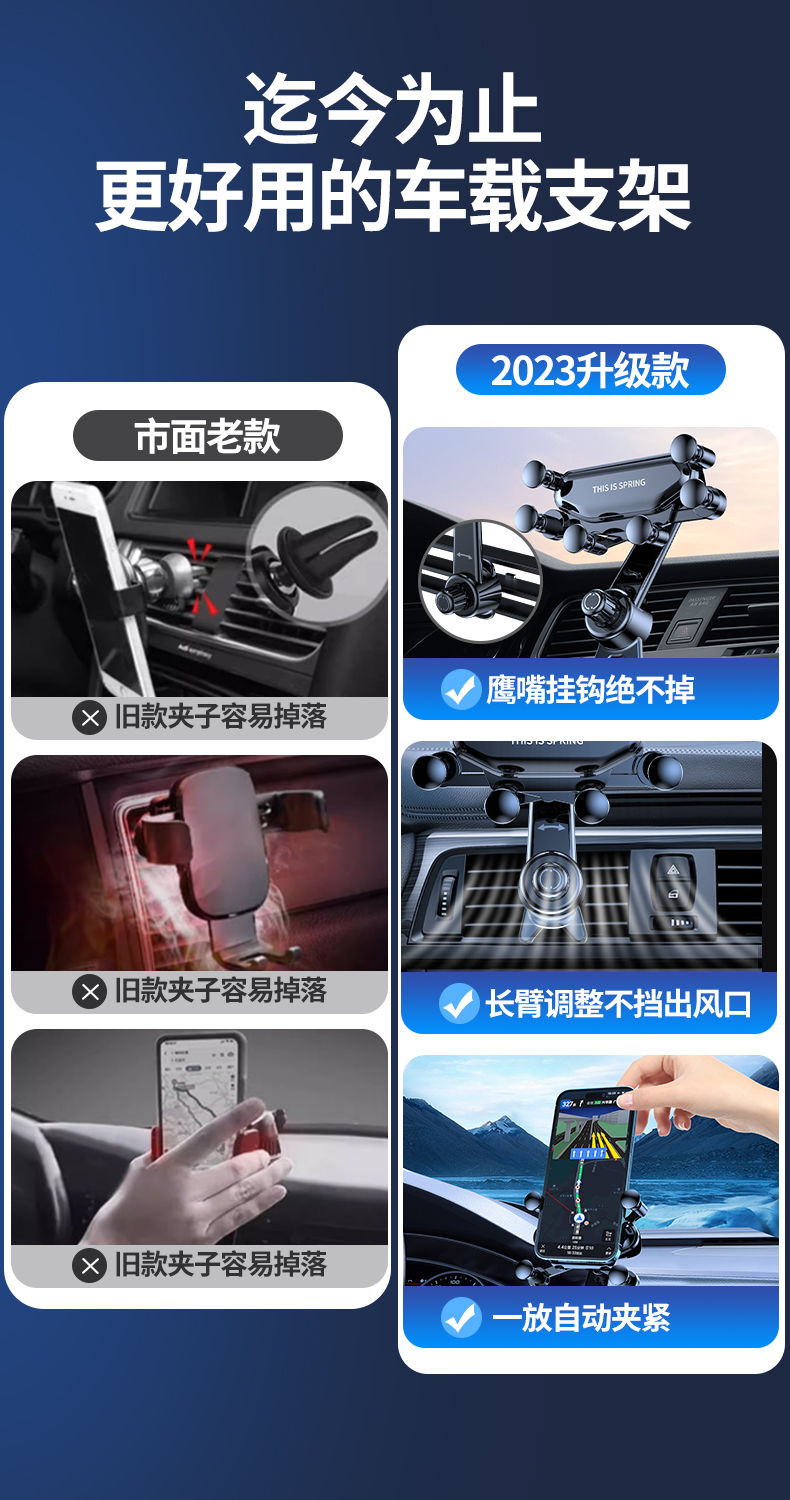 迄今为止
更好用的车载支架

市面老款

旧款夹子容易掉落

旧款夹子容易掉落

旧款夹子容易掉落

2023升级款

THIS IS SPRING

鹰嘴挂钩绝不掉

THIS IS SPRING

长臂调整不挡出风口

一放自动夹紧