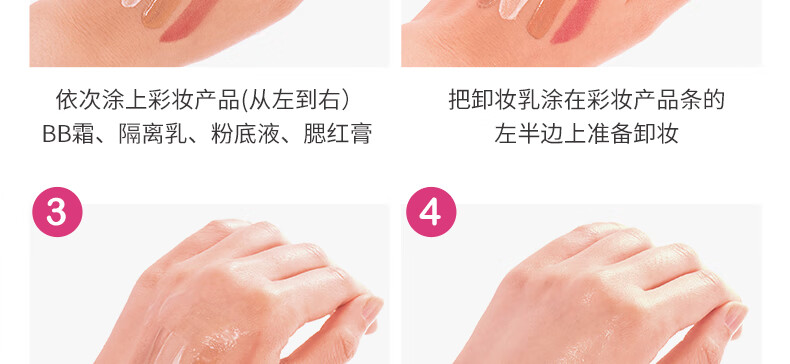 依次涂上彩妆产品(从左到右）
BB霜、隔离乳、粉底液、腮红膏

把卸妆乳涂在彩妆产品条的
左半边上准备卸妆

3

4