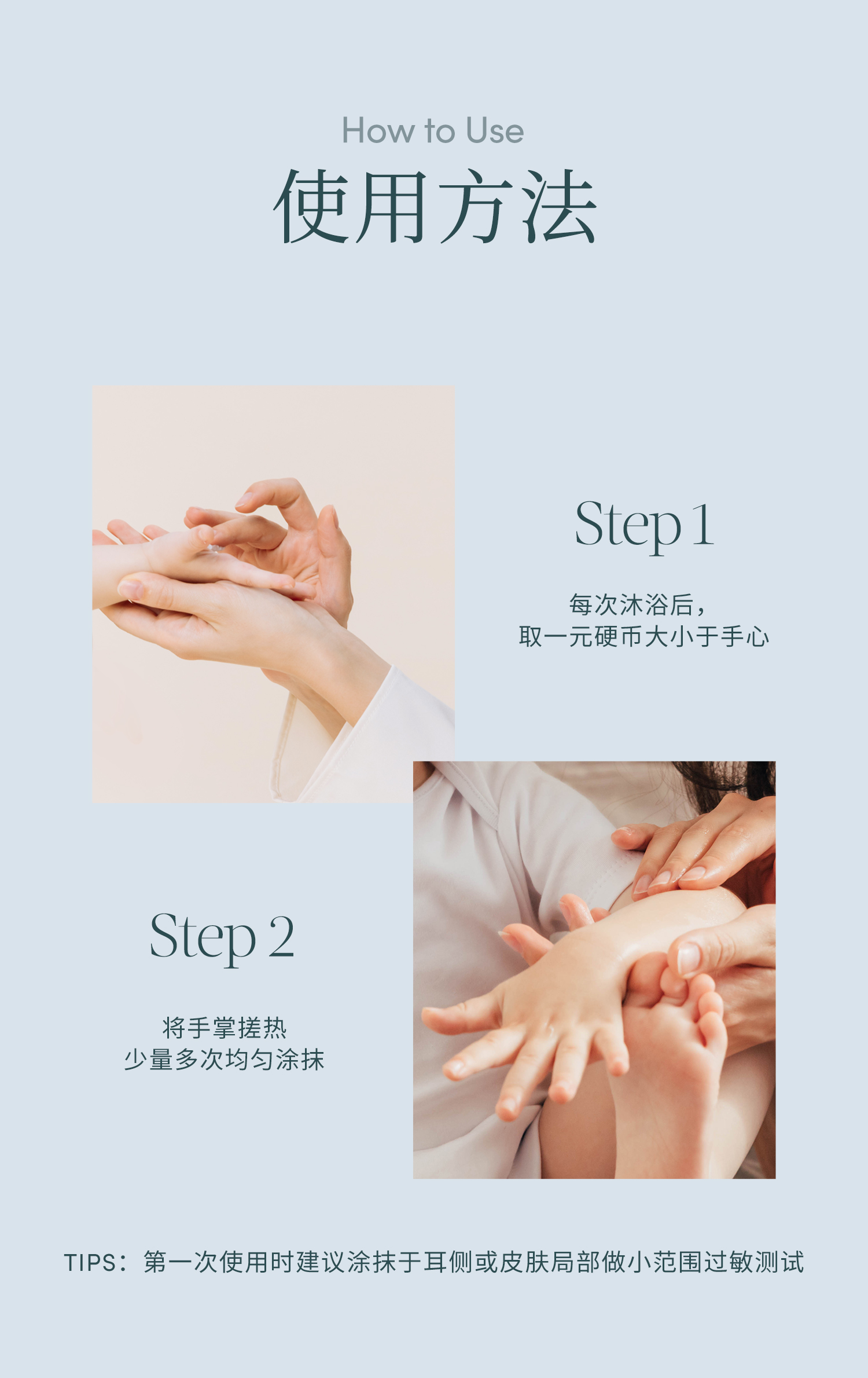 How to Use
使用方法

Step 1

每次沐浴后，
取一元硬币大小于手心

Step 2

将手掌搓热
少量多次均匀涂抹

TIPS：第一次使用时建议涂抹于耳侧或皮肤局部做小范围过敏测试