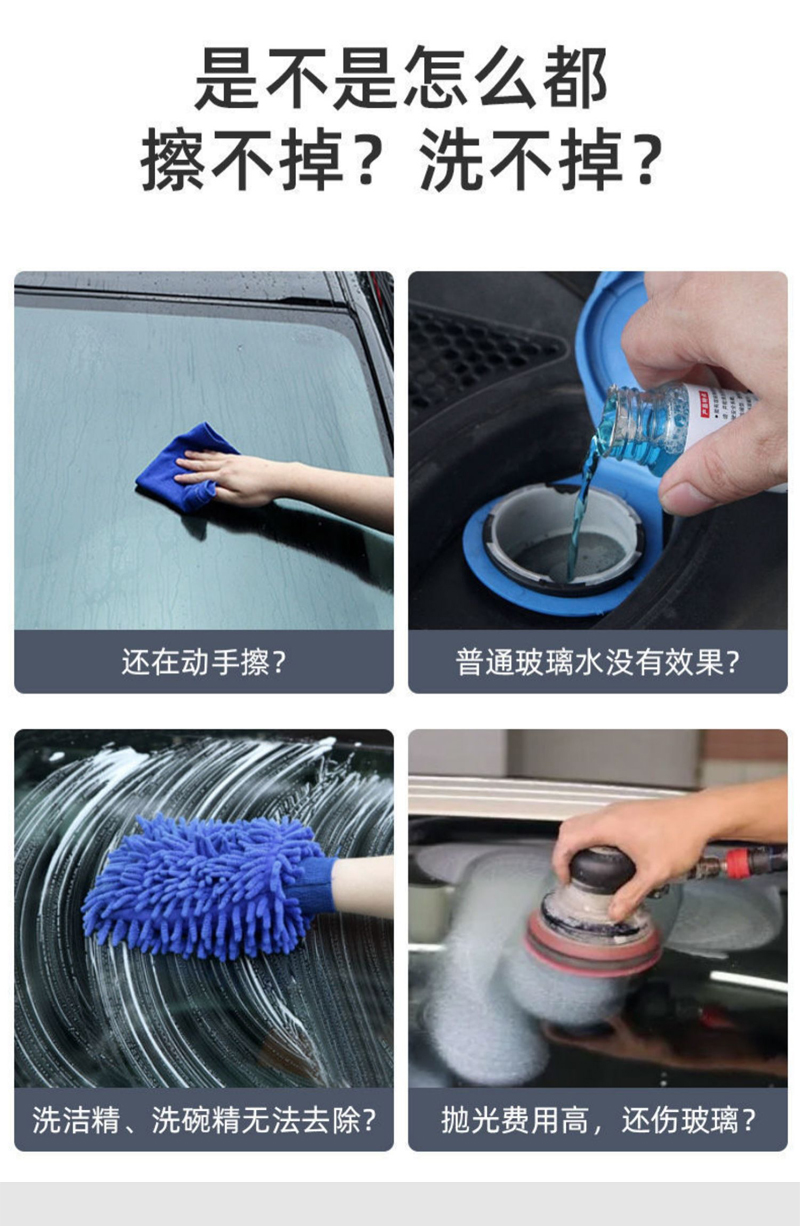 是不是怎么都
擦不掉？洗不掉？

还在动手擦？

普通玻璃水没有效果？

洗洁精、洗碗精无法去除？

抛光费用高，还伤玻璃？