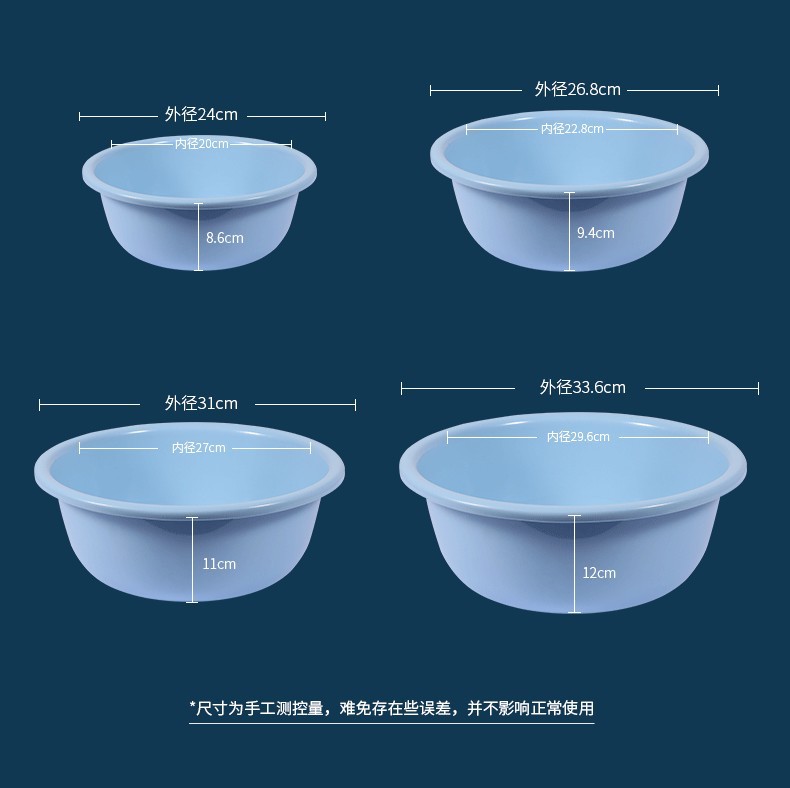 外径24cm
内径20cm
8.6cm

外径26.8cm
内径22.8cm
9.4cm

外径31cm
内径27cm
11cm

外径33.6cm
内径29.6cm
12cm

*尺寸为手工测控量，难免存在些误差，并不影响正常使用