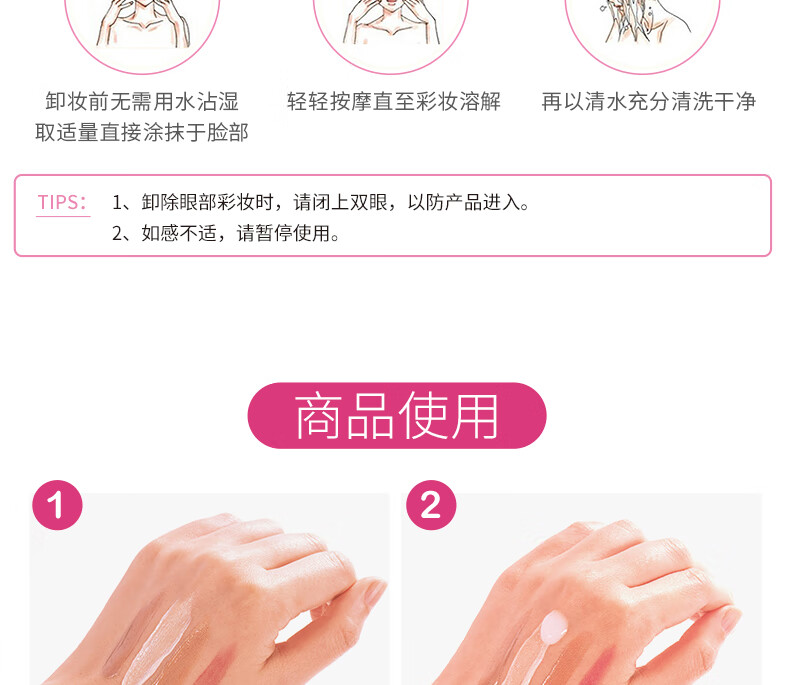 卸妆前无需用水沾湿
取适量直接涂抹于脸部

轻轻按摩直至彩妆溶解

再以清水充分清洗干净

TIPS: 1、卸除眼部彩妆时，请闭上双眼，以防产品进入。
2、如感不适，请暂停使用。

商品使用

1

2