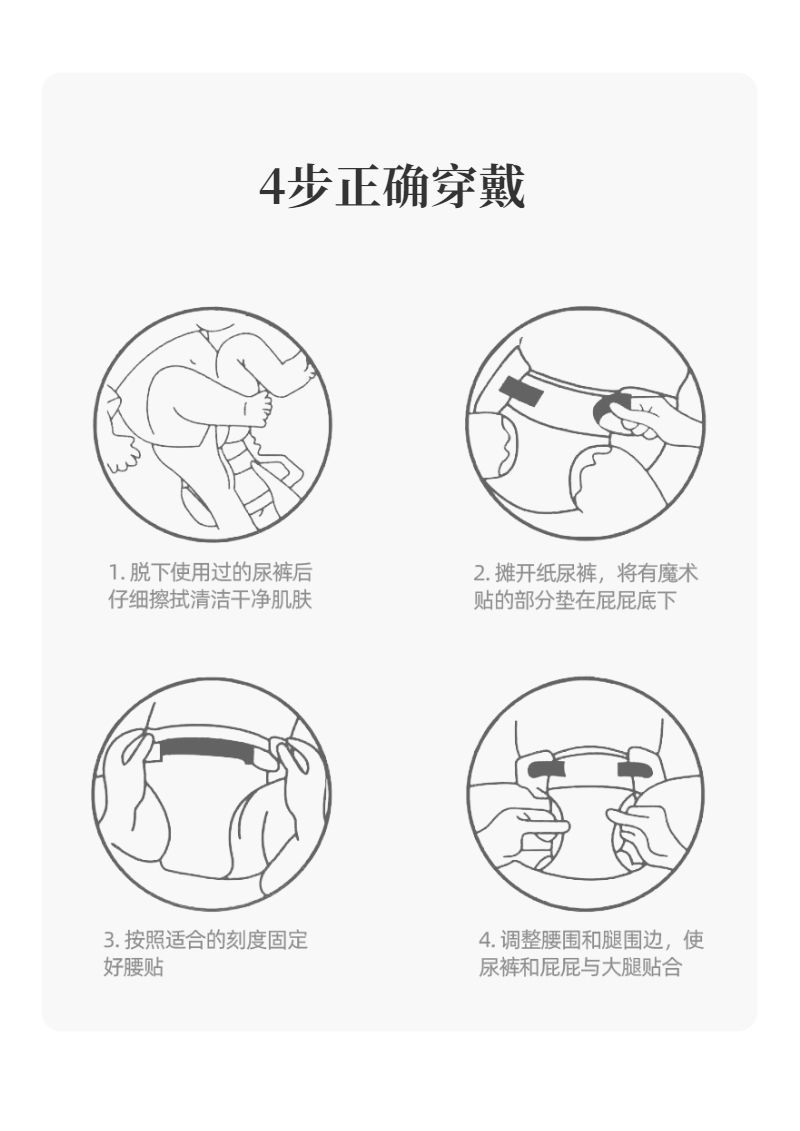 4步正确穿戴

1. 脱下使用过的尿裤后仔细擦拭清洁干净肌肤

2. 摊开纸尿裤，将有魔术贴的部分垫在屁屁底下

3. 按照适合的刻度固定好腰贴

4. 调整腰围和腿围边，使尿裤和屁屁与大腿贴合